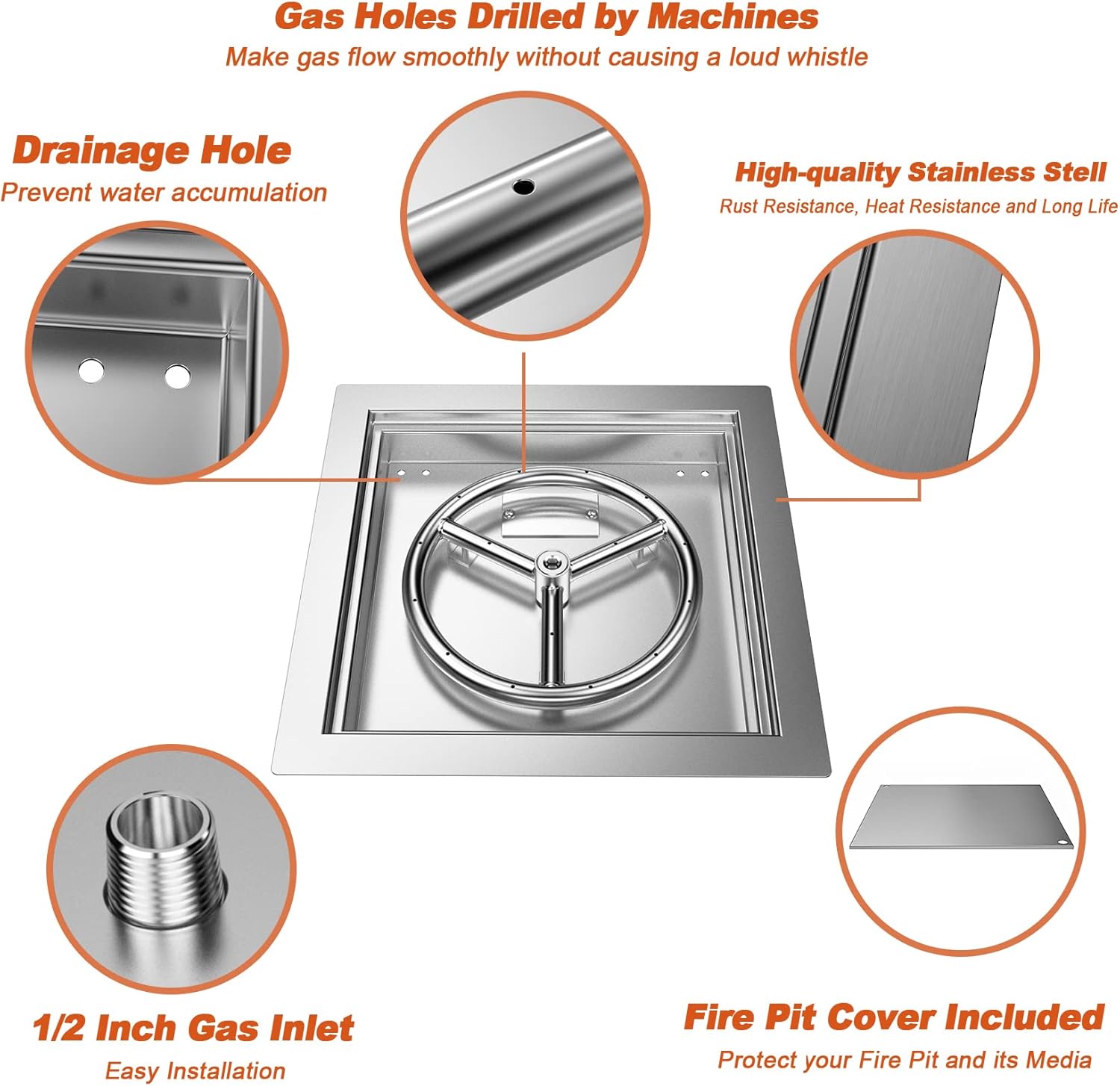 Gas Holes Drilled by Machines
Make gas flow smoothly without causing a loud whistle

Drainage Hole
Prevent water accumulation

High-quality Stainless Stell
Rust Resistance, Heat Resistance and Long Life

1/2 Inch Gas Inlet
Easy Installation

Fire Pit Cover Included
Protect your Fire Pit and its Media