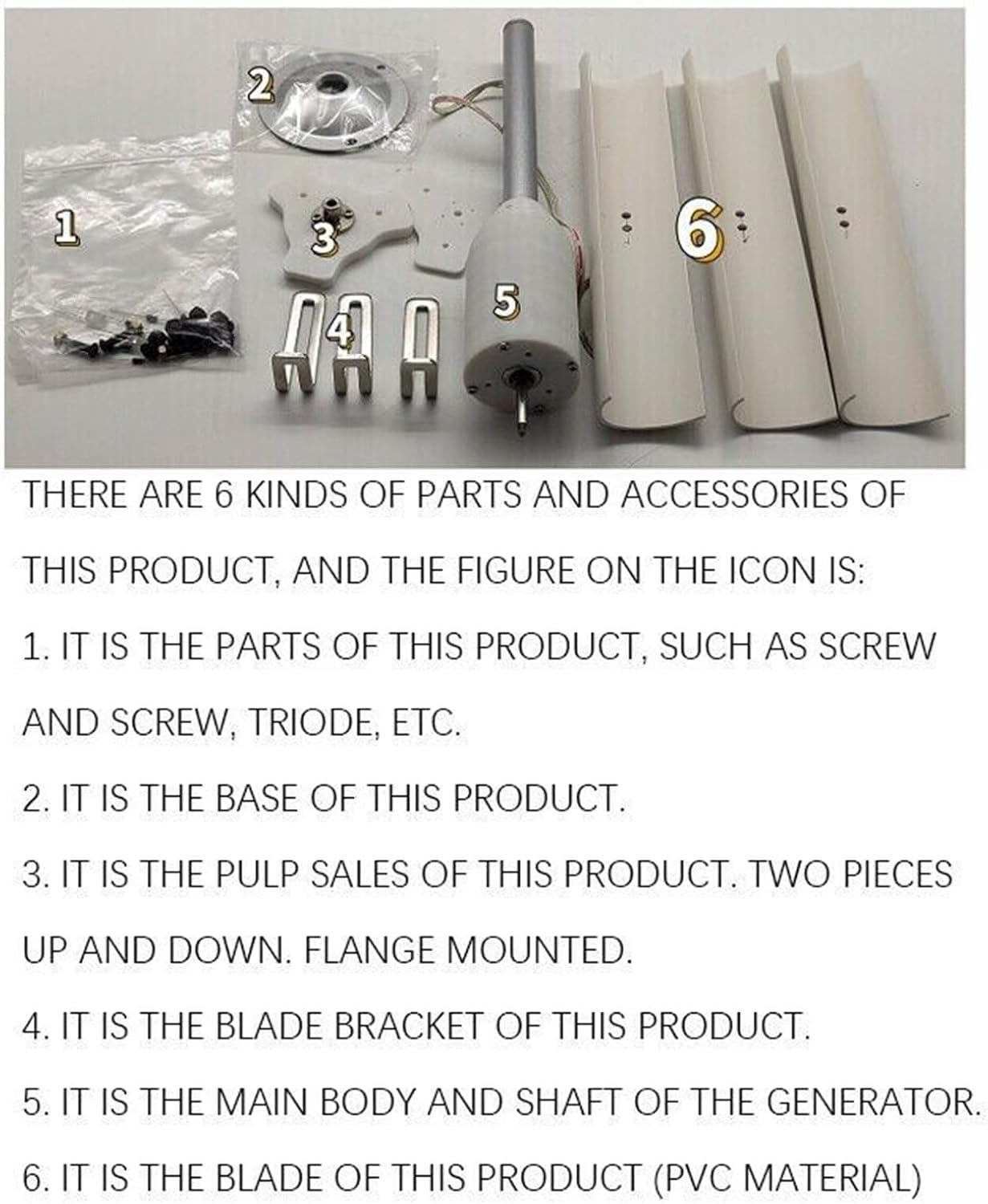 2

1

3

4

5

6

THERE ARE 6 KINDS OF PARTS AND ACCESSORIES OF THIS PRODUCT, AND THE FIGURE ON THE ICON IS:

1. IT IS THE PARTS OF THIS PRODUCT, SUCH AS SCREW AND SCREW, TRIODE, ETC.

2. IT IS THE BASE OF THIS PRODUCT.

3. IT IS THE PULP SALES OF THIS PRODUCT. TWO PIECES UP AND DOWN. FLANGE MOUNTED.

4. IT IS THE BLADE BRACKET OF THIS PRODUCT.

5. IT IS THE MAIN BODY AND SHAFT OF THE GENERATOR.

6. IT IS THE BLADE OF THIS PRODUCT (PVC MATERIAL)