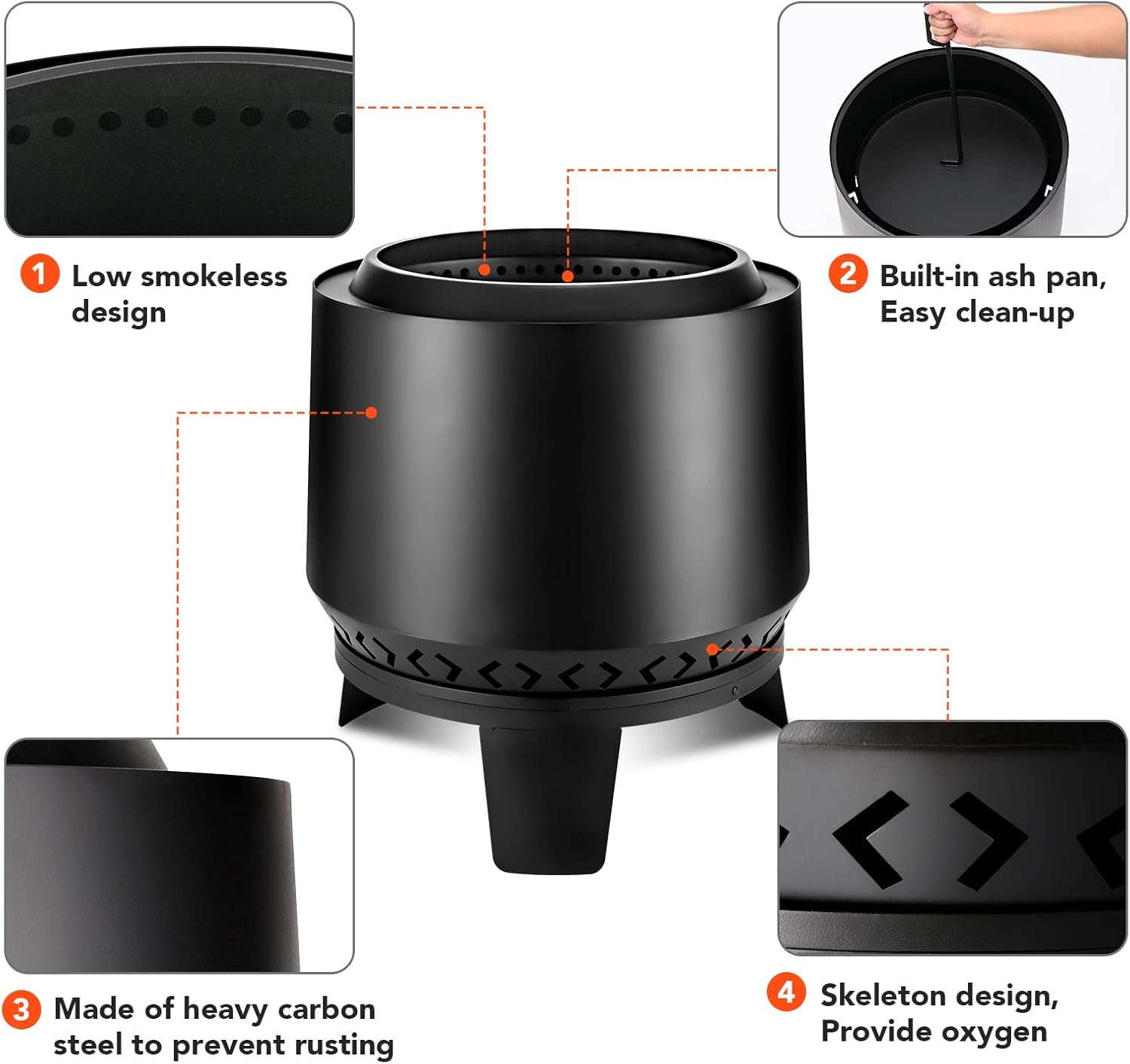 1 Low smokeless design

2 Built-in ash pan, Easy clean-up

3 Made of heavy carbon steel to prevent rusting

4 Skeleton design, Provide oxygen