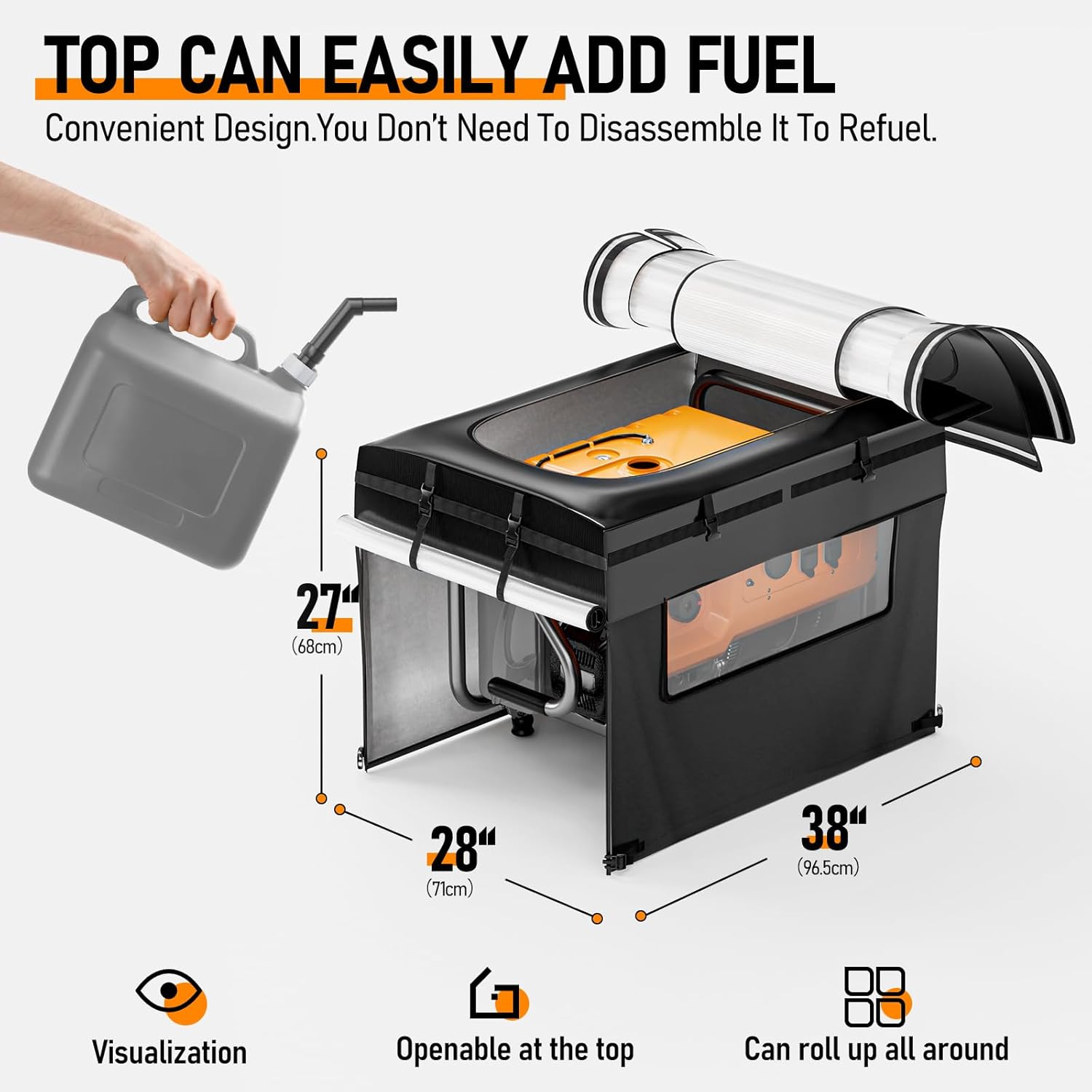 TOP CAN EASILY ADD FUEL

Convenient Design.You Don't Need To Disassemble It To Refuel.

27"
(68cm)

28"
(71cm)

38"
(96.5cm)

Visualization

Openable at the top

Can roll up all around