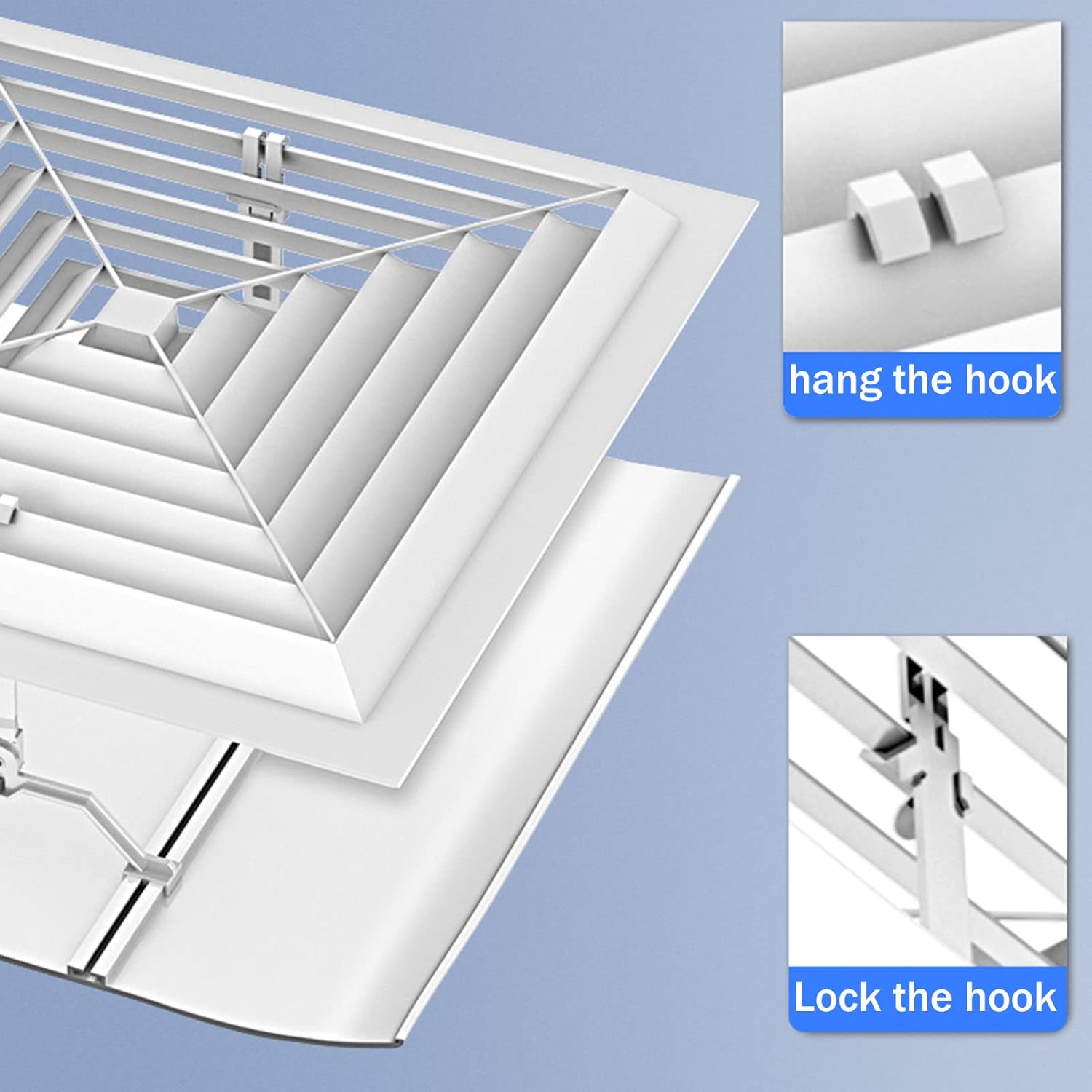 hang the hook

Lock the hook