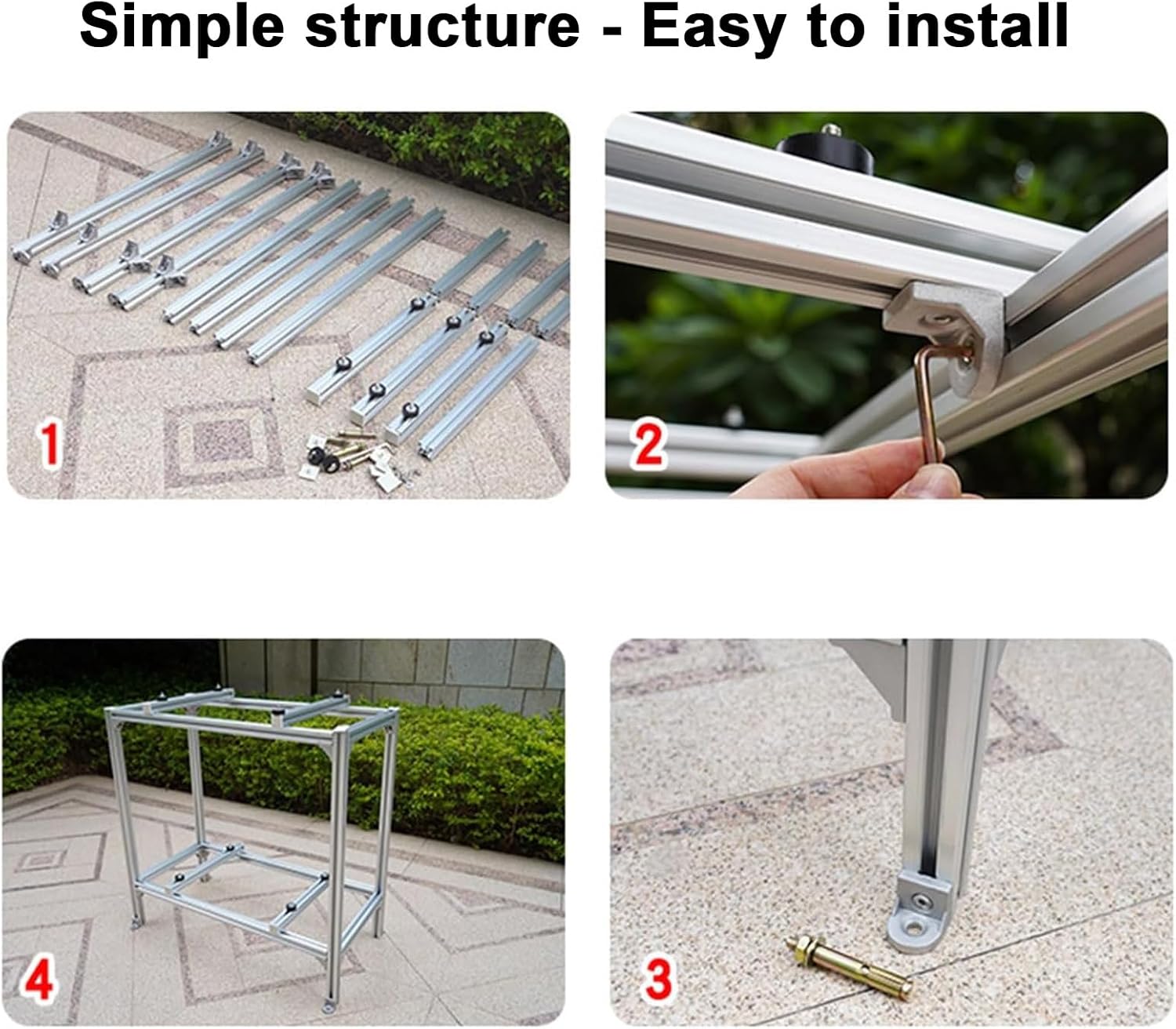 Simple structure - Easy to install

1

2

4

3