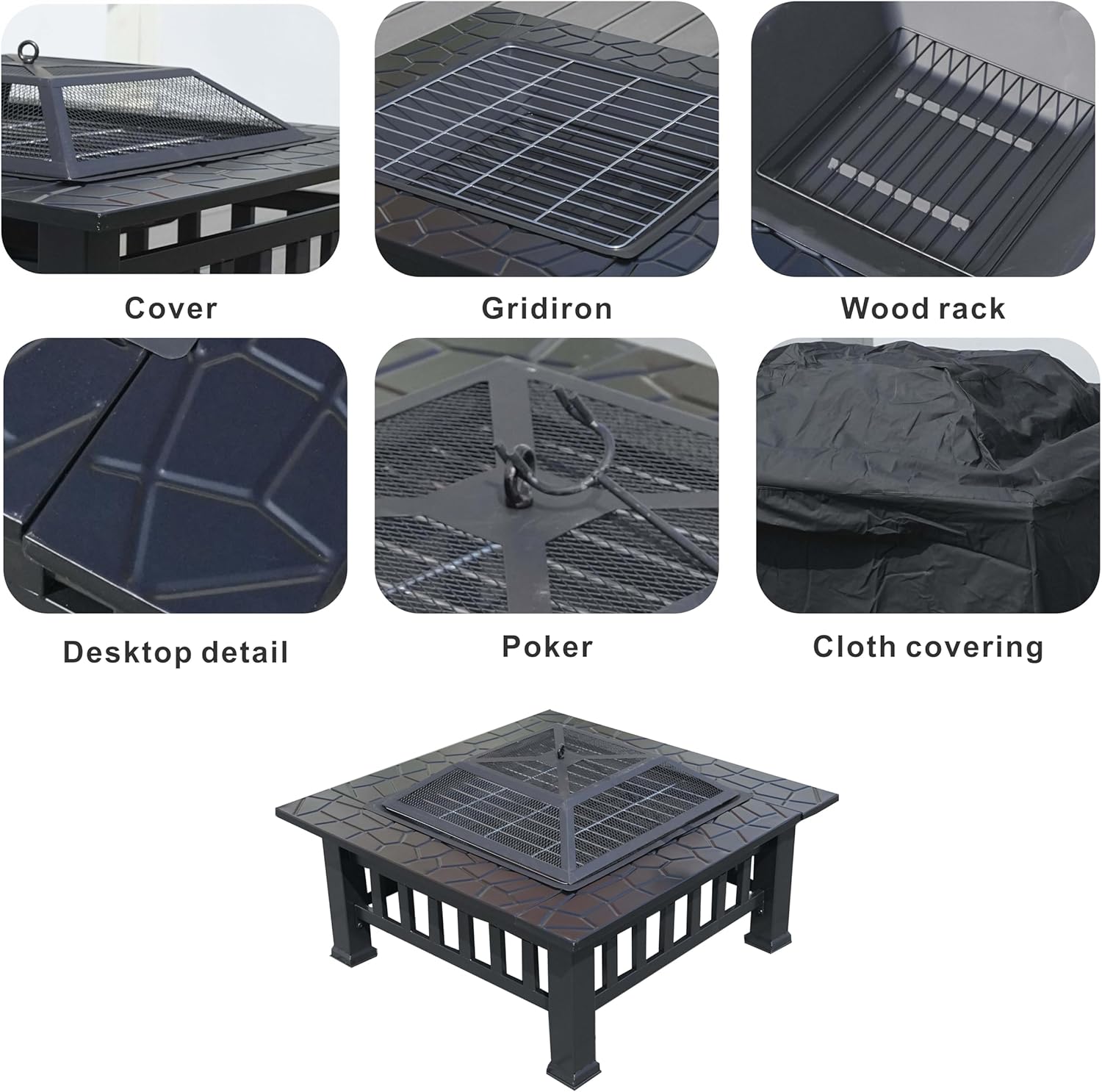 Cover

Gridiron

Wood rack

Desktop detail

Poker

Cloth covering