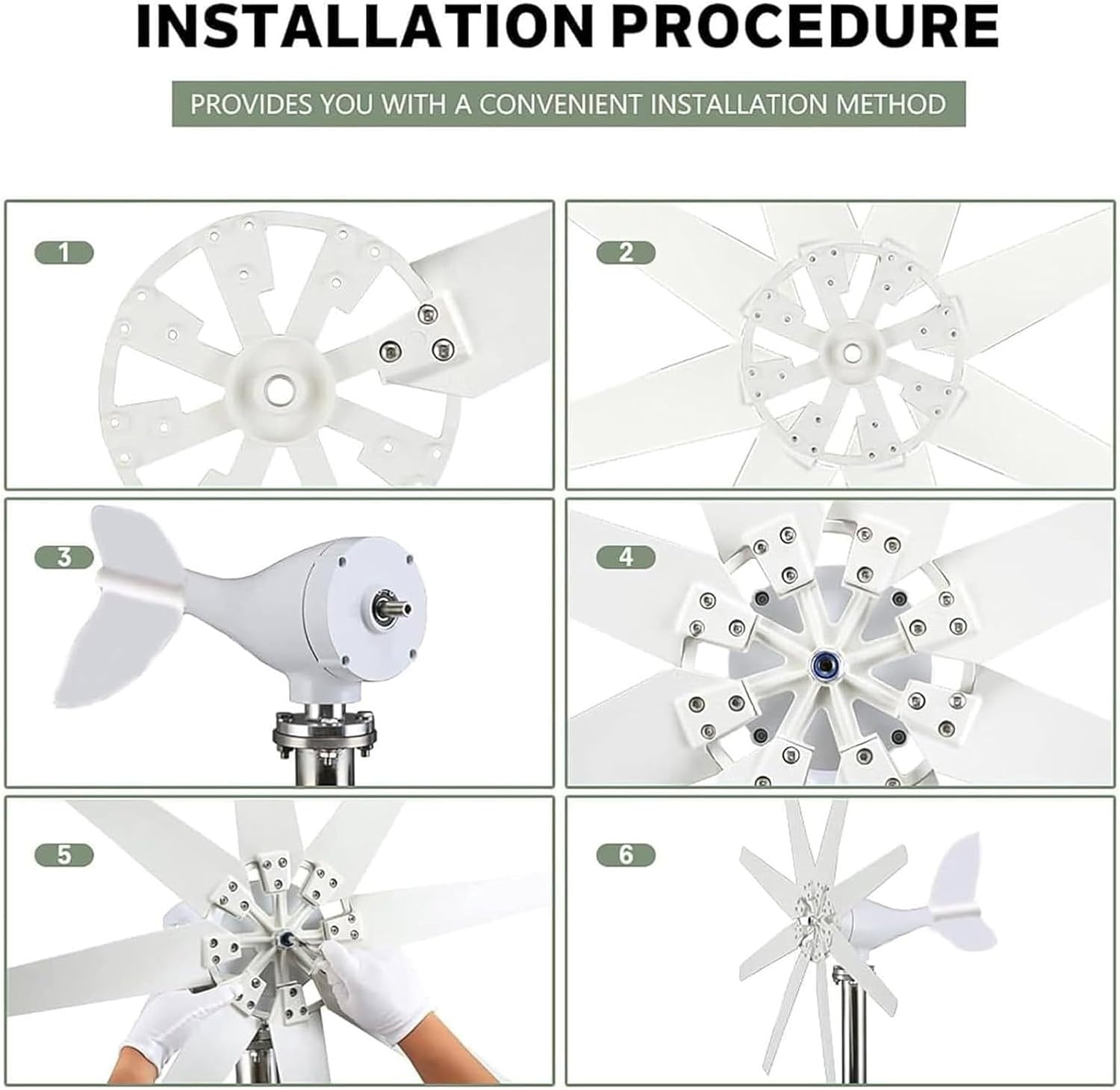 INSTALLATION PROCEDURE

PROVIDES YOU WITH A CONVENIENT INSTALLATION METHOD

1

2

3

4

5

6