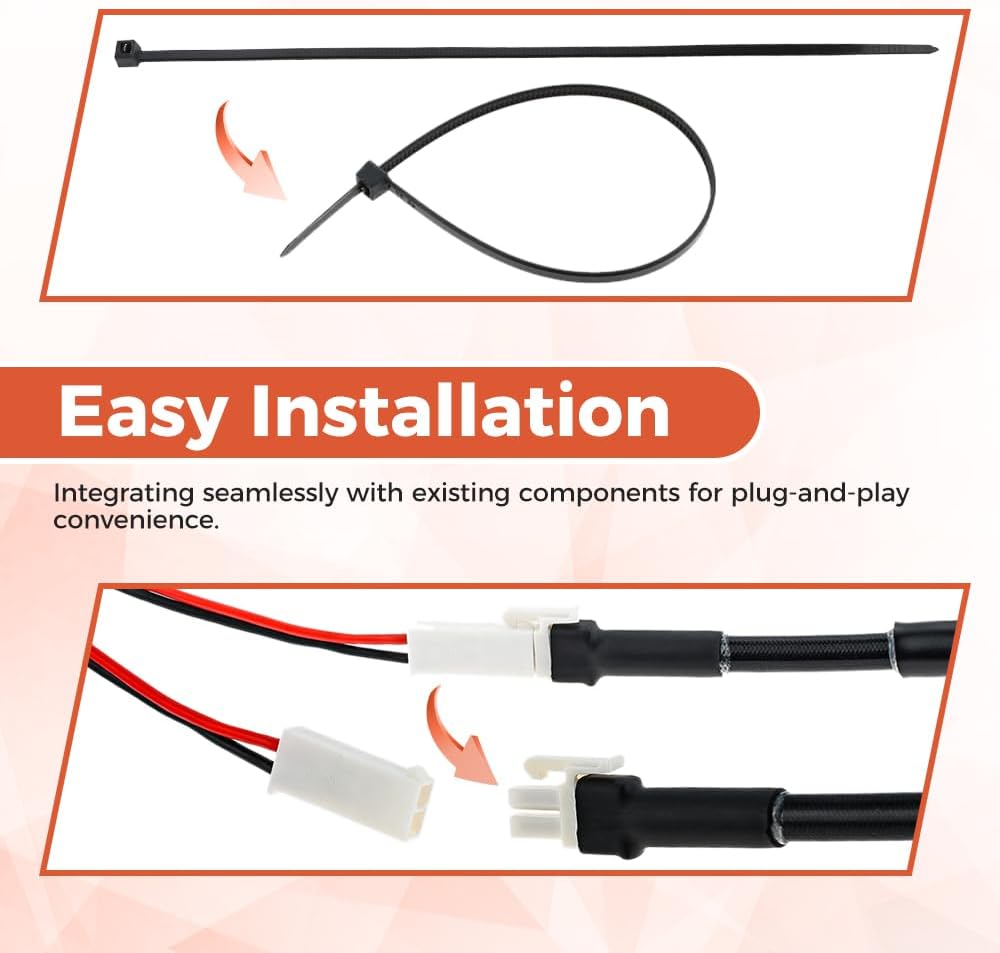 Easy Installation

Integrating seamlessly with existing components for plug-and-play convenience.