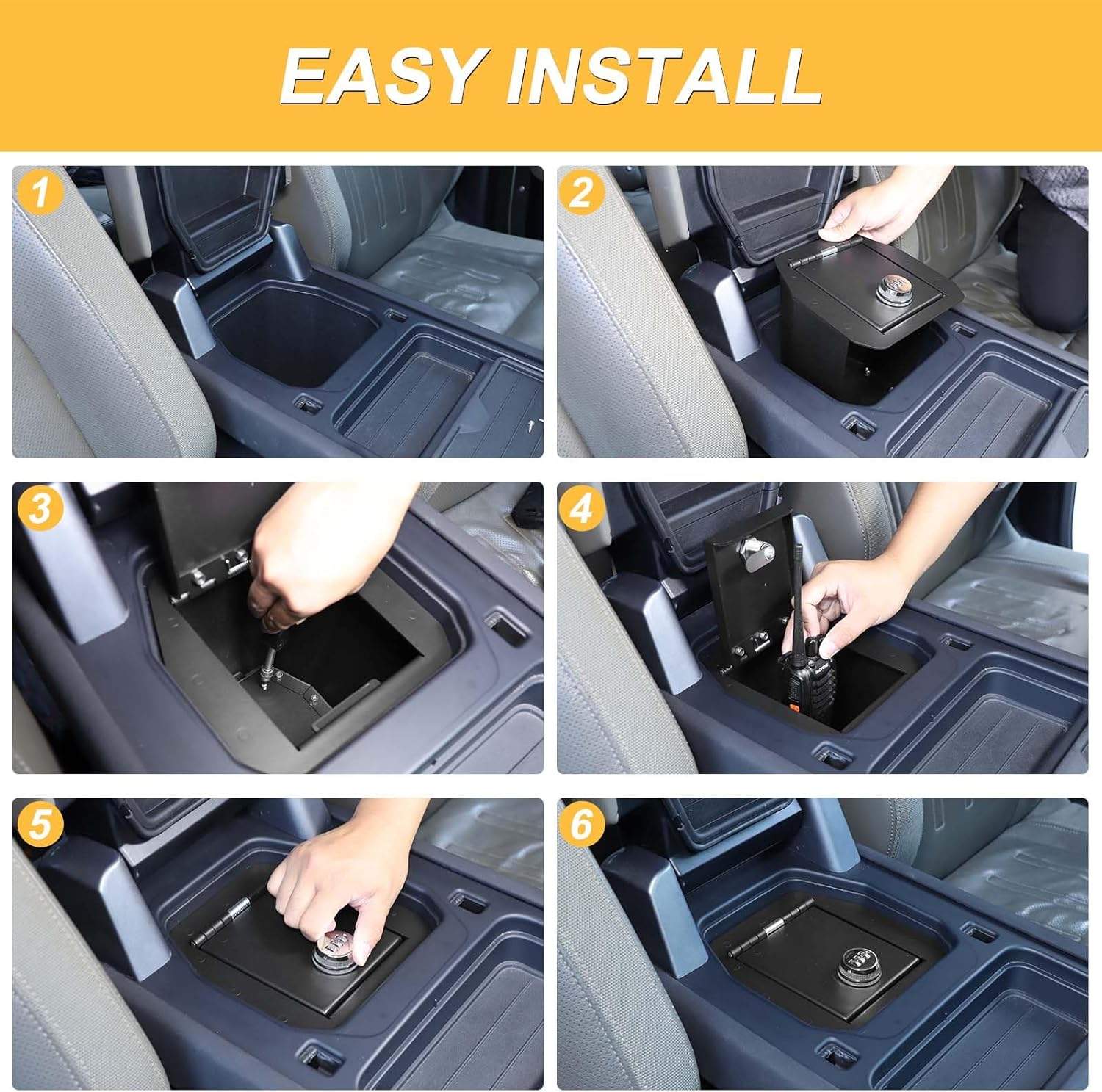 EASY INSTALL

1

2

3

4

5

6