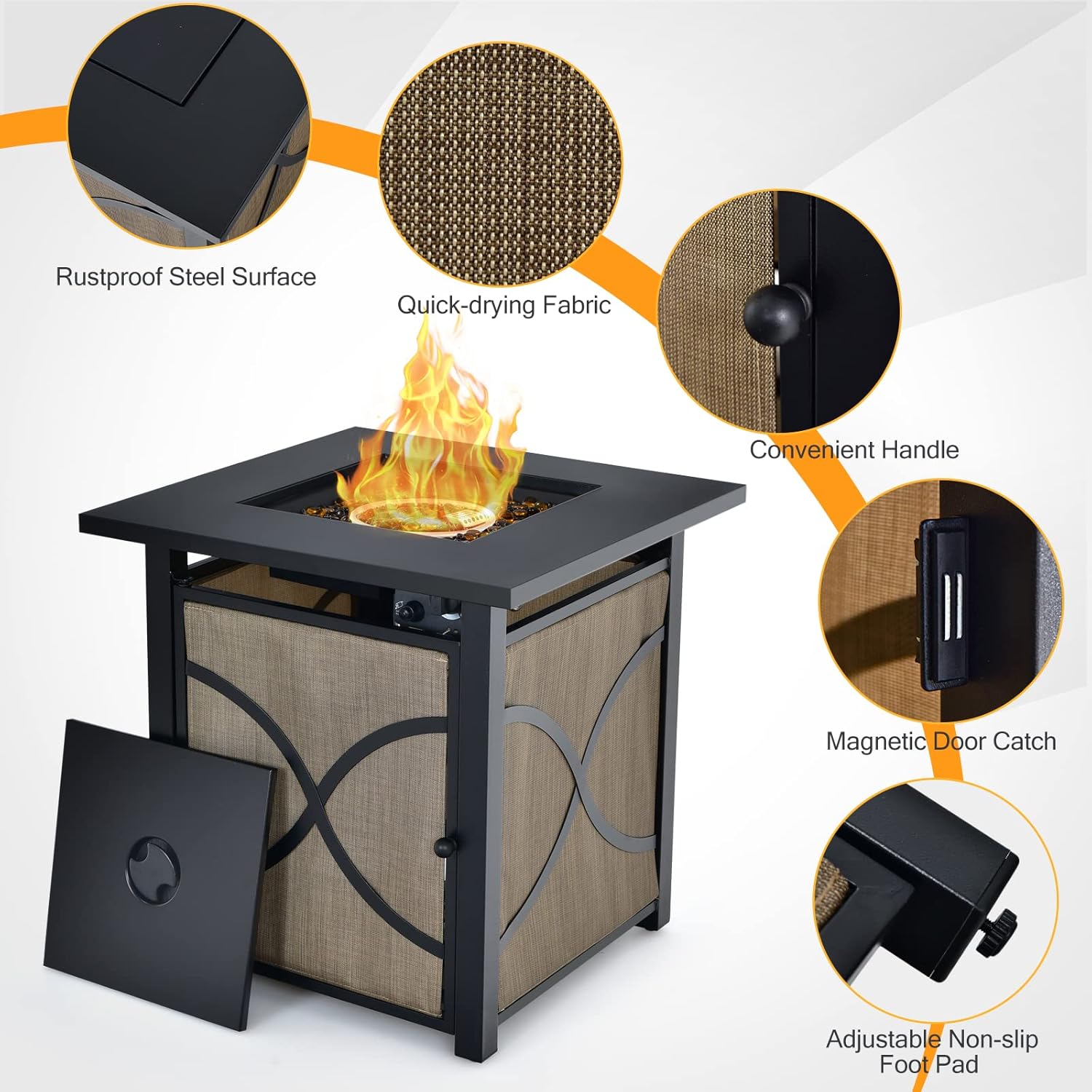 Rustproof Steel Surface

Quick-drying Fabric

Convenient Handle

Magnetic Door Catch

Adjustable Non-slip Foot Pad