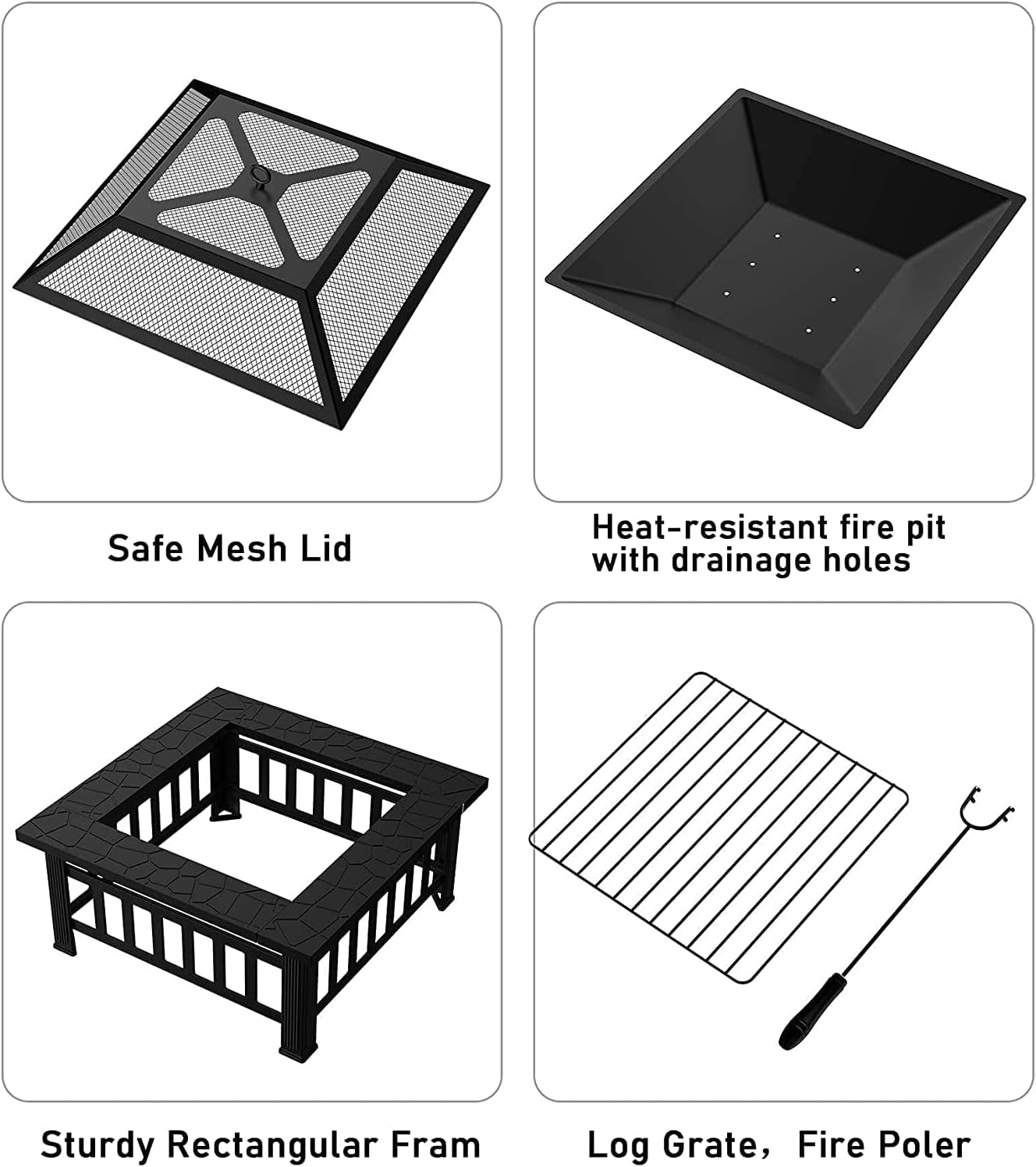 Safe Mesh Lid

Heat-resistant fire pit with drainage holes

Sturdy Rectangular Fram

Log Grate， Fire Poler