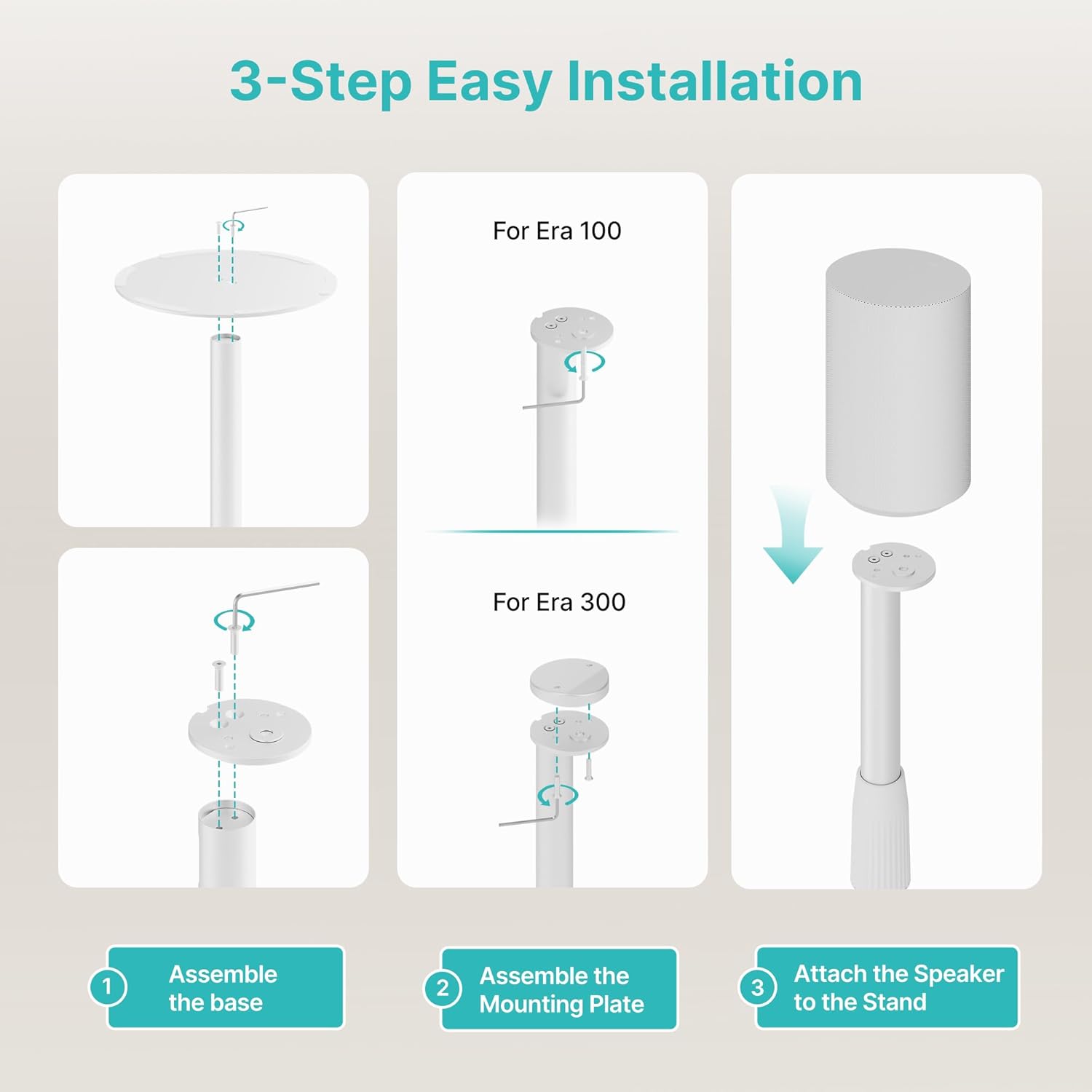 3-Step Easy Installation

For Era 100

For Era 300

1 Assemble the base

2 Assemble the Mounting Plate

3 Attach the Speaker to the Stand