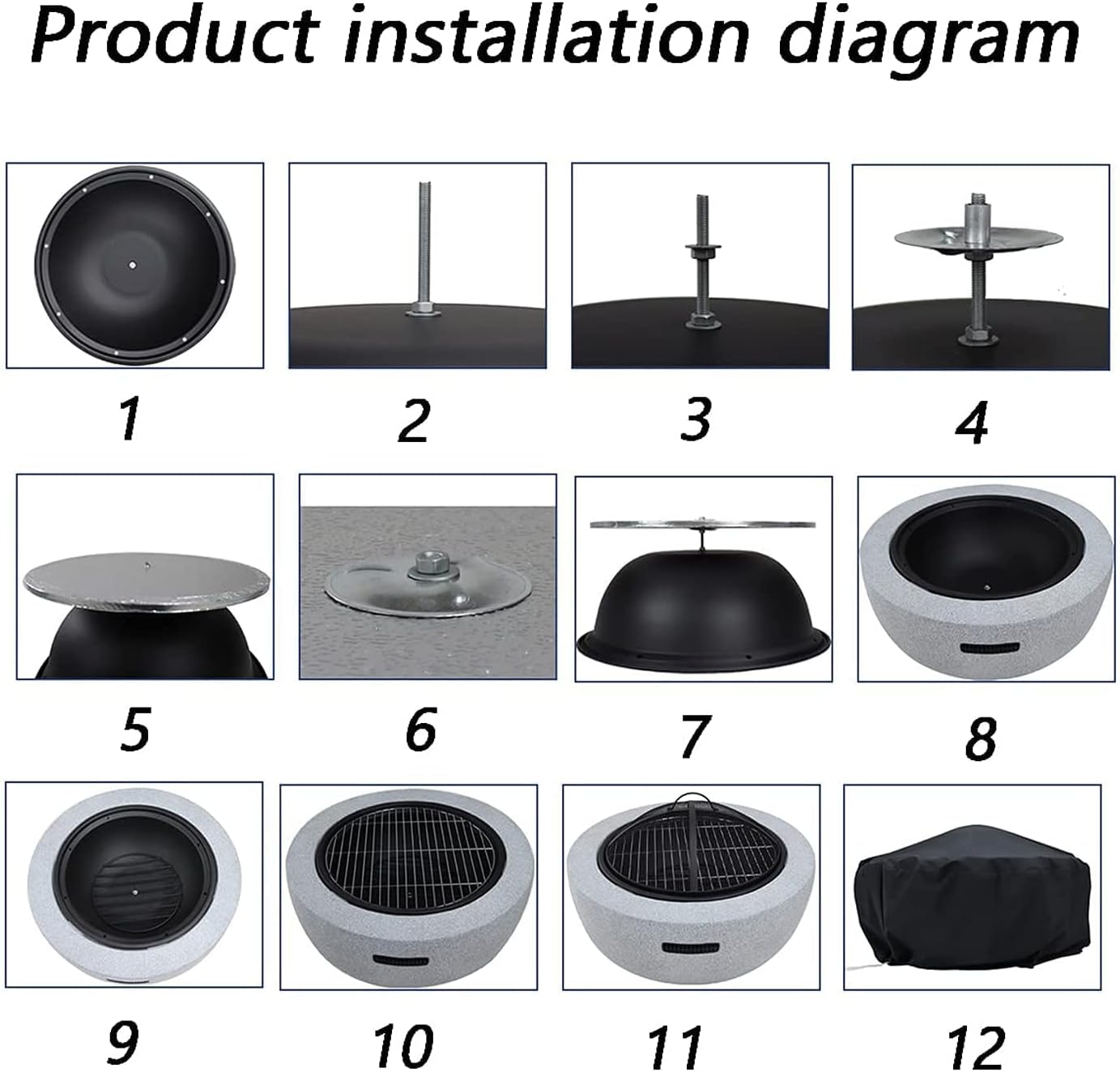 Product installation diagram

1

2

3

4

5

6

7

8

9

10

11

12