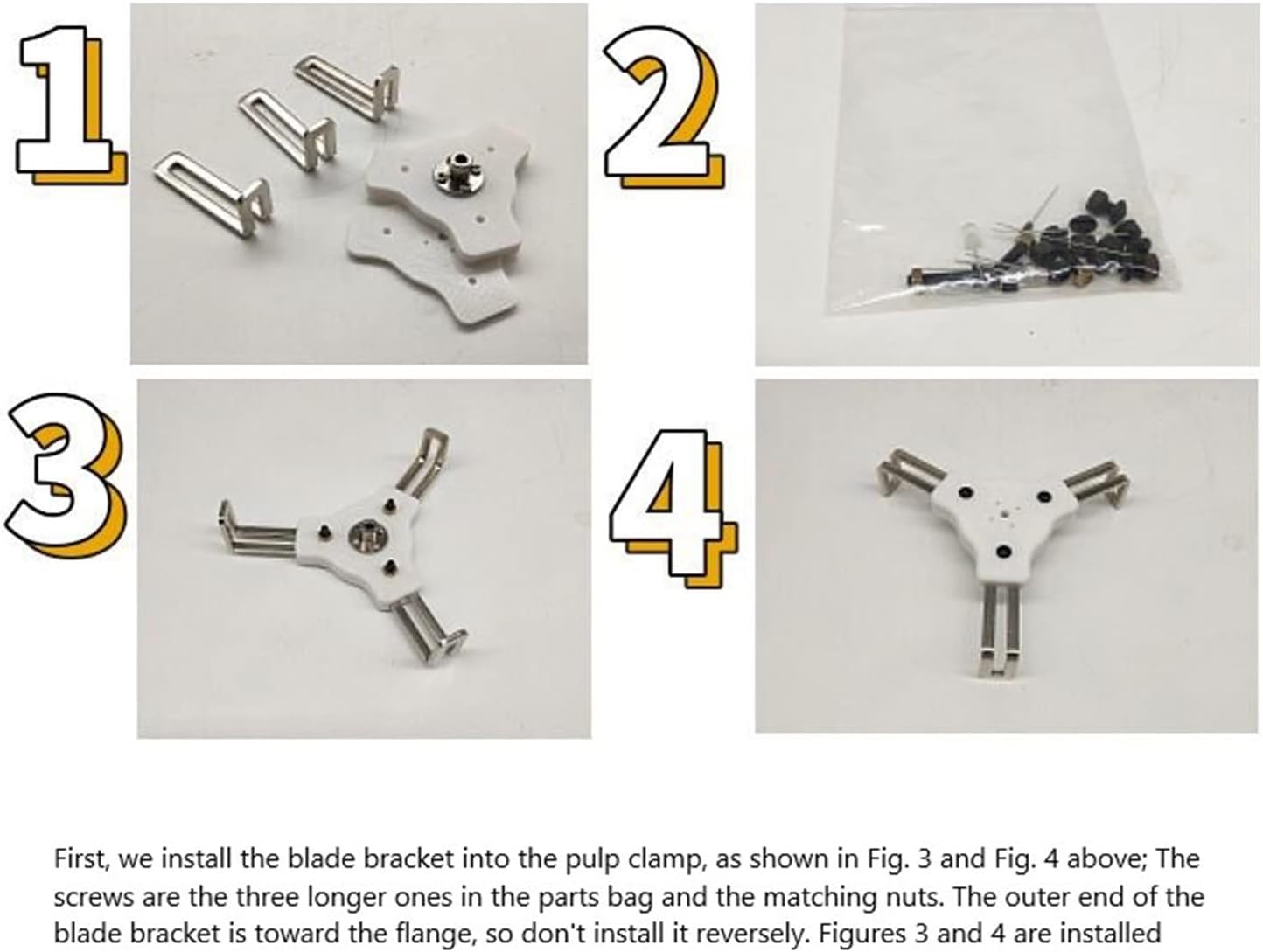 1

2

3

4

First, we install the blade bracket into the pulp clamp, as shown in Fig. 3 and Fig. 4 above; The screws are the three longer ones in the parts bag and the matching nuts. The outer end of the blade bracket is toward the flange, so don't install it reversely. Figures 3 and 4 are installed