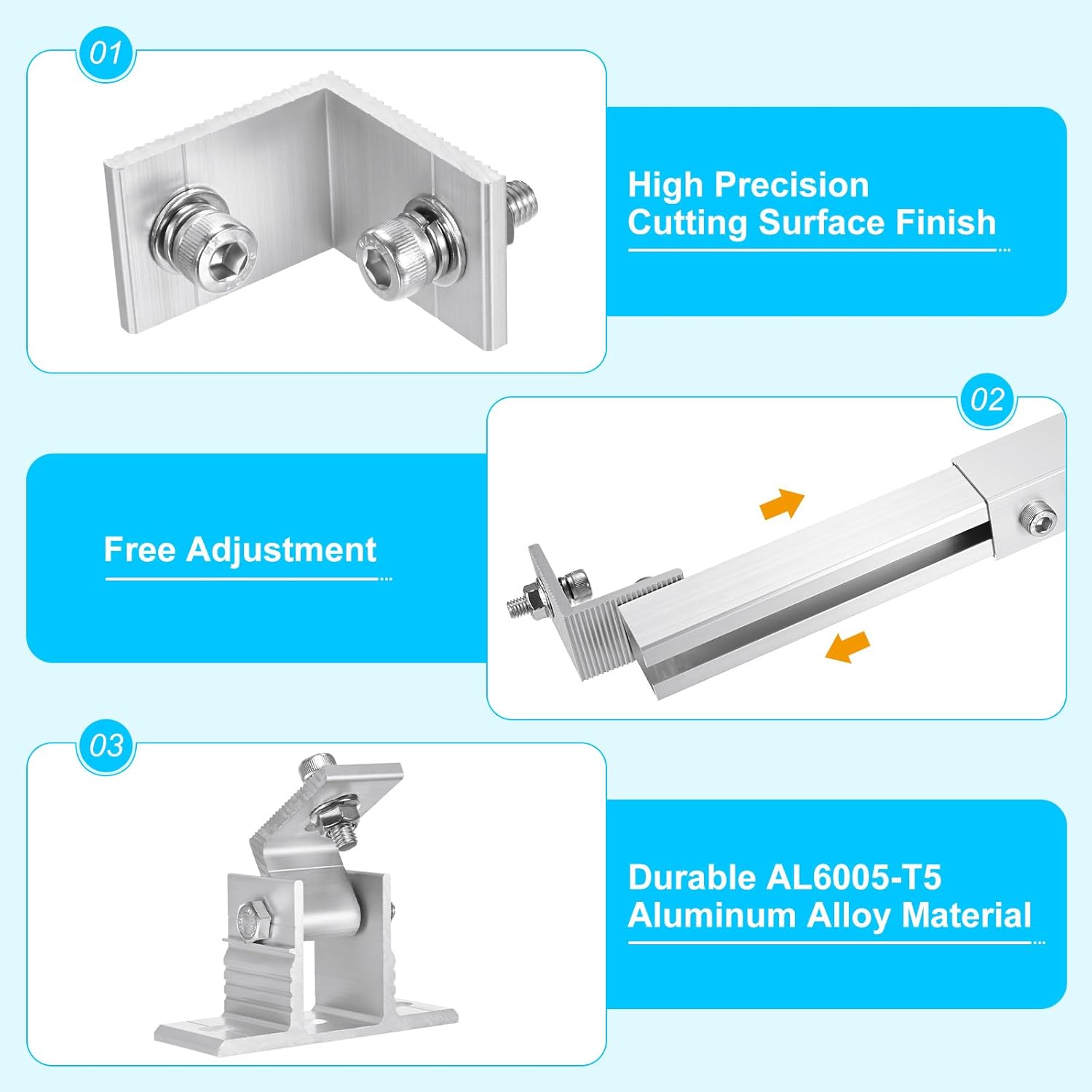 01

High Precision
Cutting Surface Finish

02

Free Adjustment

03

Durable AL6005-T5
Aluminum Alloy Material