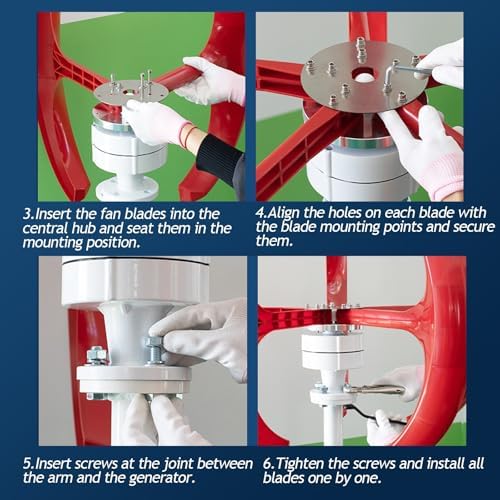 3.Insert the fan blades into the central hub and seat them in the mounting position.

4.Align the holes on each blade with the blade mounting points and secure them.

5.Insert screws at the joint between the arm and the generator.

6.Tighten the screws and install all blades one by one.