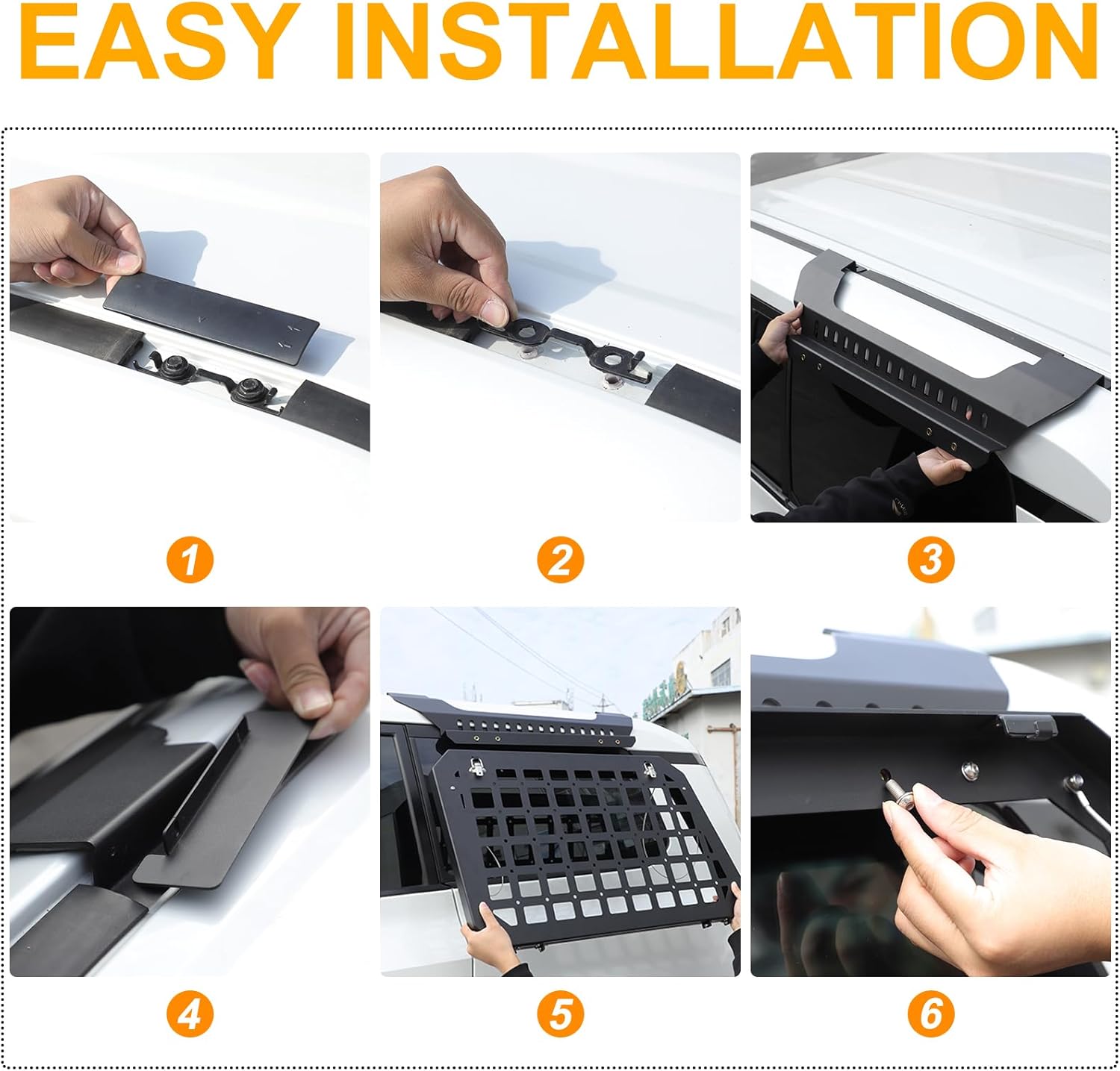 EASY INSTALLATION

1

2

3

4

5

6