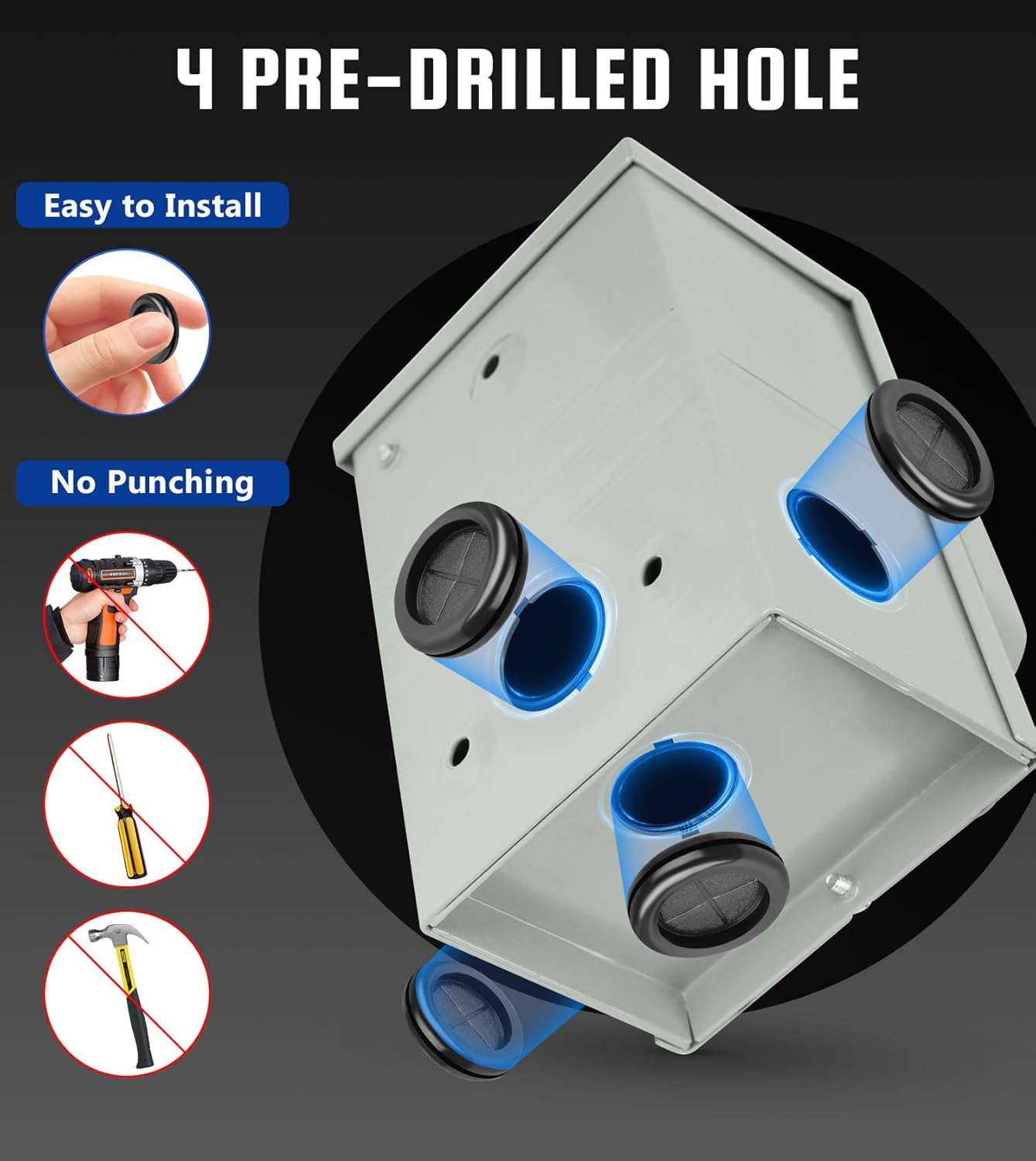 4 PRE-DRILLED HOLE

Easy to Install

No Punching