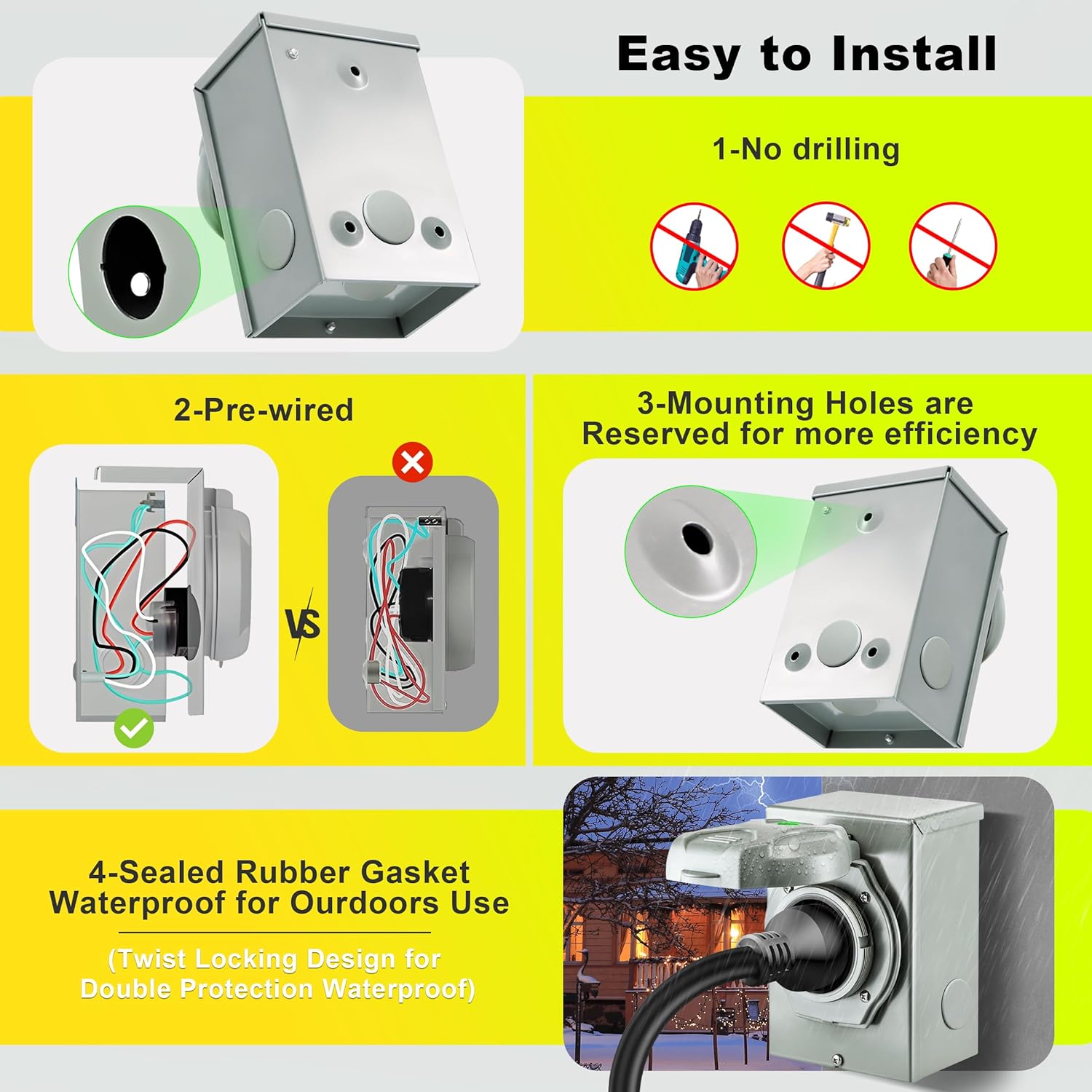 Easy to Install

1-No drilling

2-Pre-wired

VS

3-Mounting Holes are Reserved for more efficiency

4-Sealed Rubber Gasket Waterproof for Ourdoors Use

(Twist Locking Design for Double Protection Waterproof)