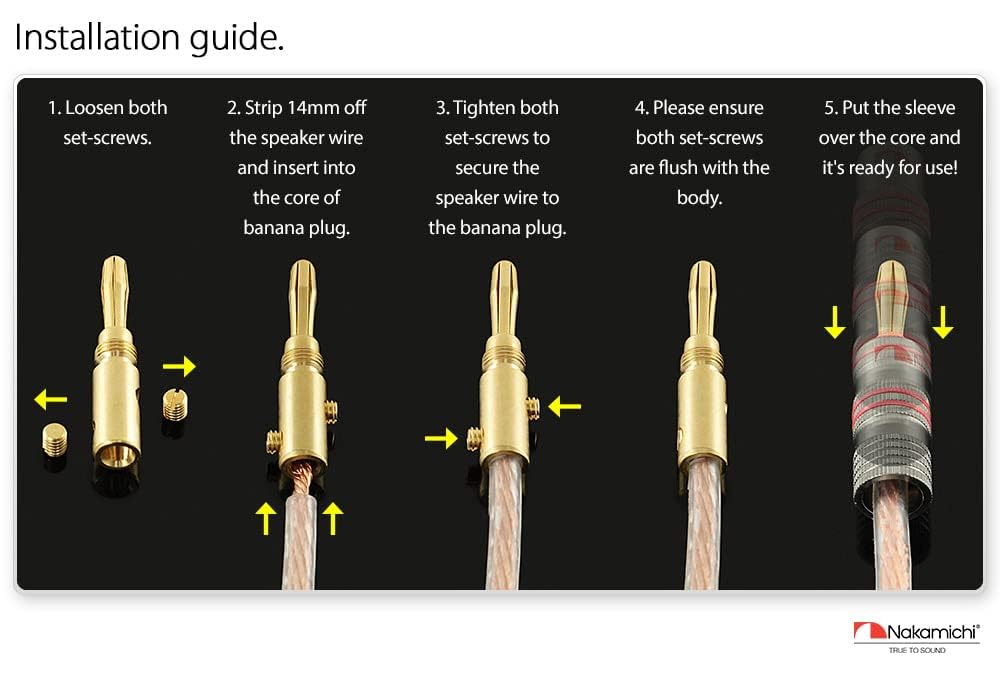 Installation guide.

1. Loosen both set-screws.

2. Strip 14mm off the speaker wire and insert into the core of banana plug.

3. Tighten both set-screws to secure the speaker wire to the banana plug.

4. Please ensure both set-screws are flush with the body.

5. Put the sleeve over the core and it's ready for use!

Nakamichi®
TRUE TO SOUND