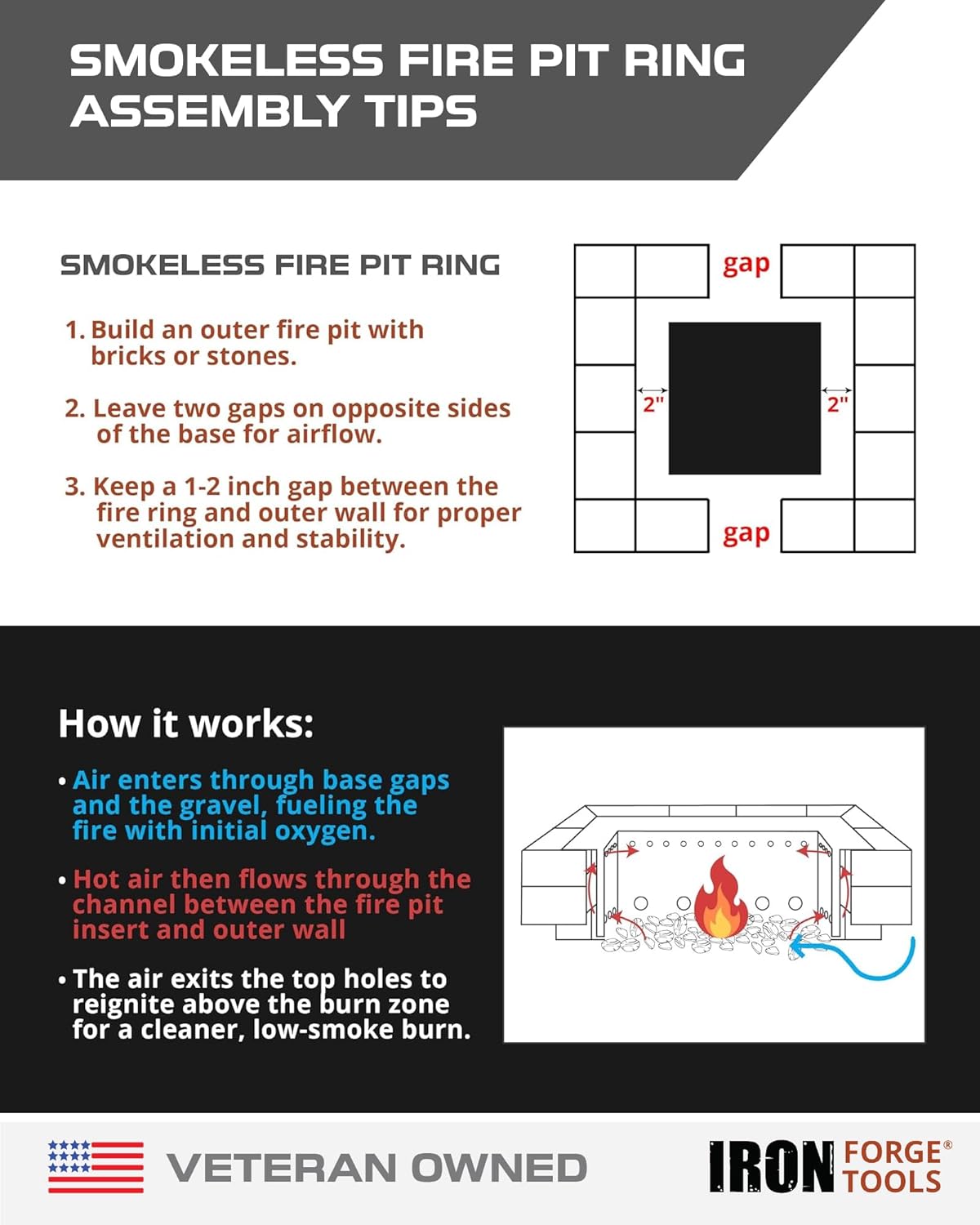 SMOKELESS FIRE PIT RING ASSEMBLY TIPS

SMOKELESS FIRE PIT RING

1. Build an outer fire pit with bricks or stones.

2. Leave two gaps on opposite sides of the base for airflow.

3. Keep a 1-2 inch gap between the fire ring and outer wall for proper ventilation and stability.

gap

2"

2"

gap

How it works:

• Air enters through base gaps and the gravel, fueling the fire with initial oxygen.

• Hot air then flows through the channel between the fire pit insert and outer wall

• The air exits the top holes to reignite above the burn zone for a cleaner, low-smoke burn.

VETERAN OWNED

IRON FORGE® TOOLS