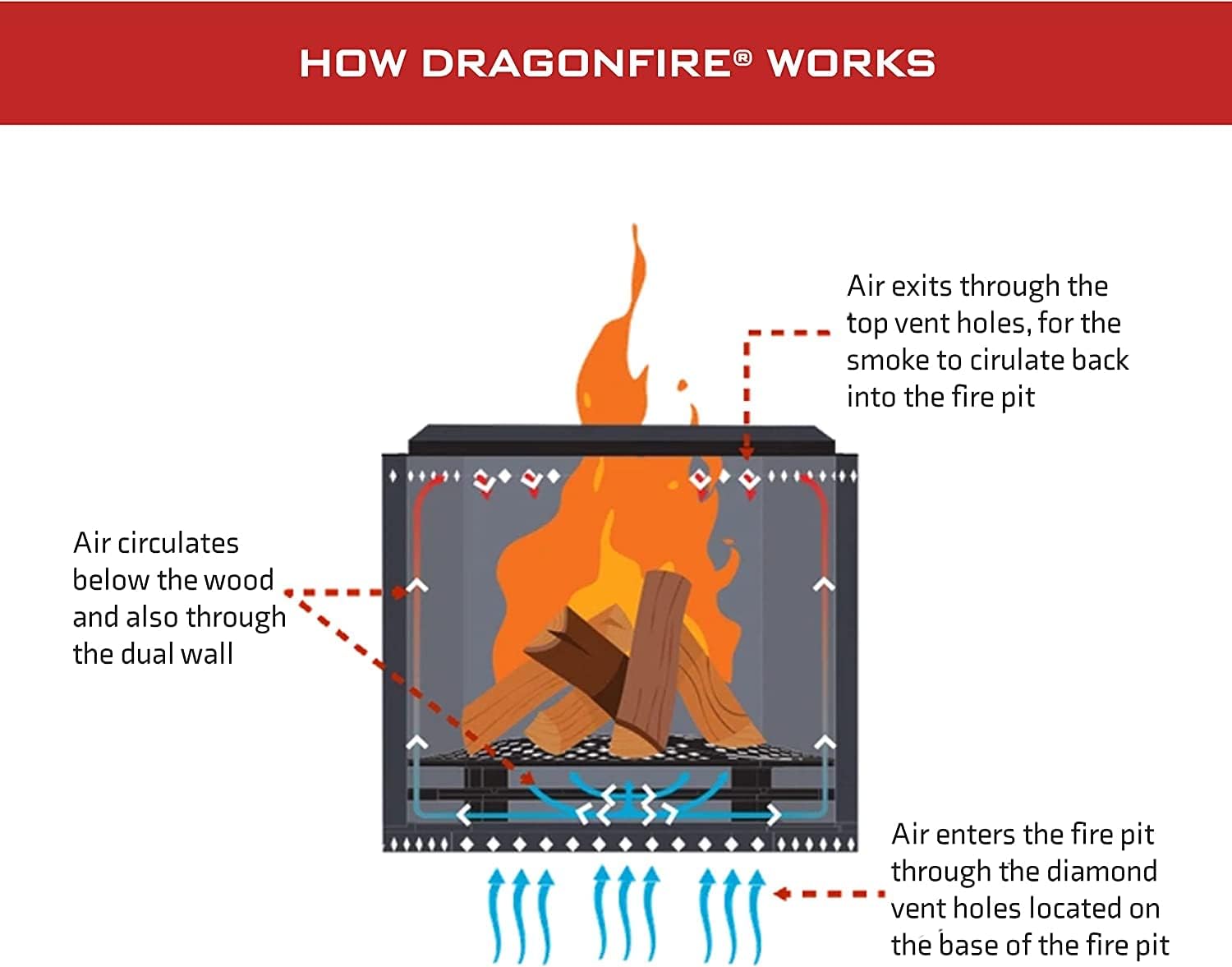 HOW DRAGONFIRE® WORKS

Air exits through the top vent holes, for the smoke to cirulate back into the fire pit

Air circulates below the wood and also through the dual wall

Air enters the fire pit through the diamond vent holes located on the base of the fire pit