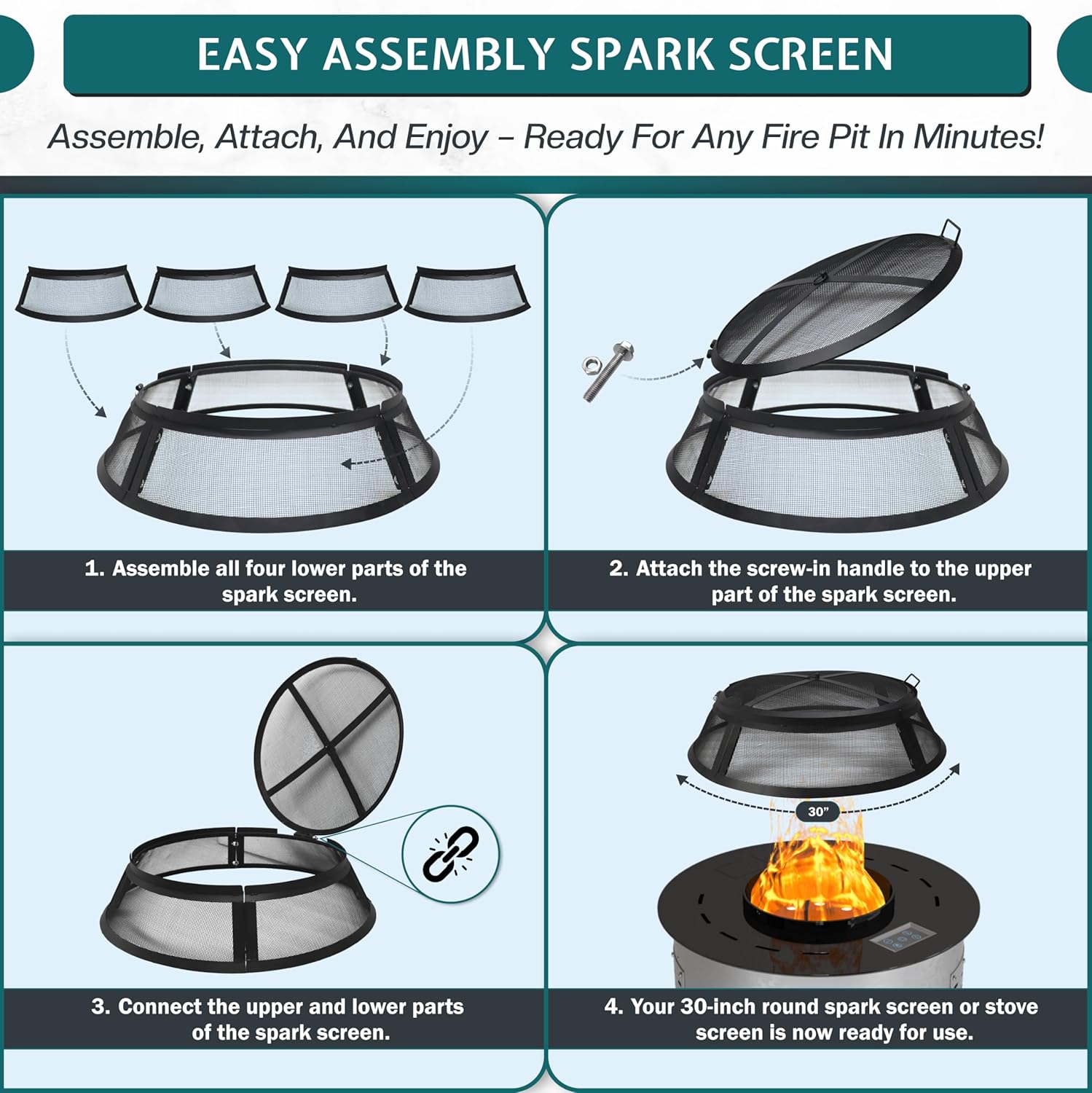 EASY ASSEMBLY SPARK SCREEN

Assemble, Attach, And Enjoy – Ready For Any Fire Pit In Minutes!

1. Assemble all four lower parts of the spark screen.

2. Attach the screw-in handle to the upper part of the spark screen.

3. Connect the upper and lower parts of the spark screen.

30"

4. Your 30-inch round spark screen or stove screen is now ready for use.