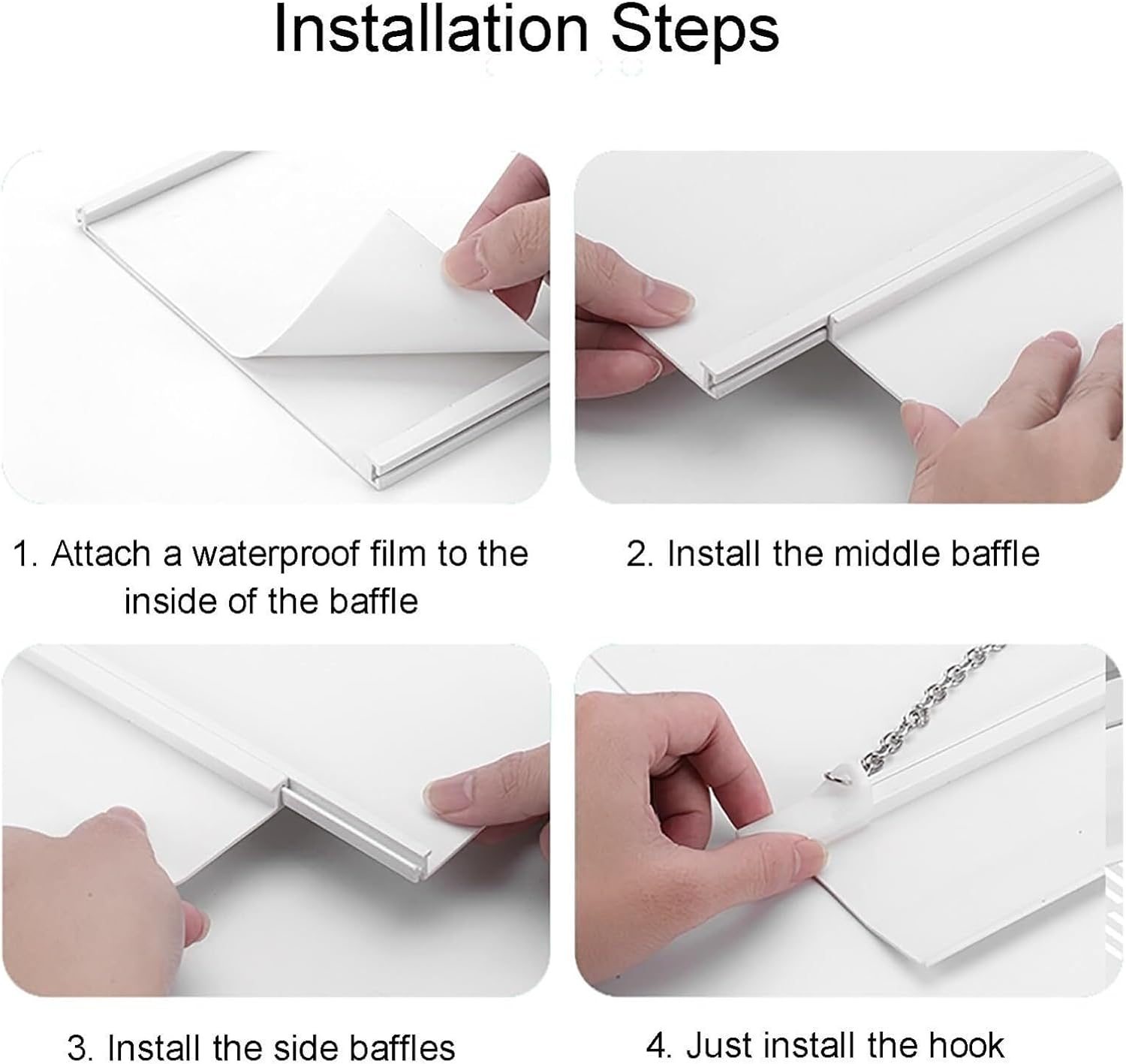 Installation Steps

1. Attach a waterproof film to the inside of the baffle

2. Install the middle baffle

3. Install the side baffles

4. Just install the hook