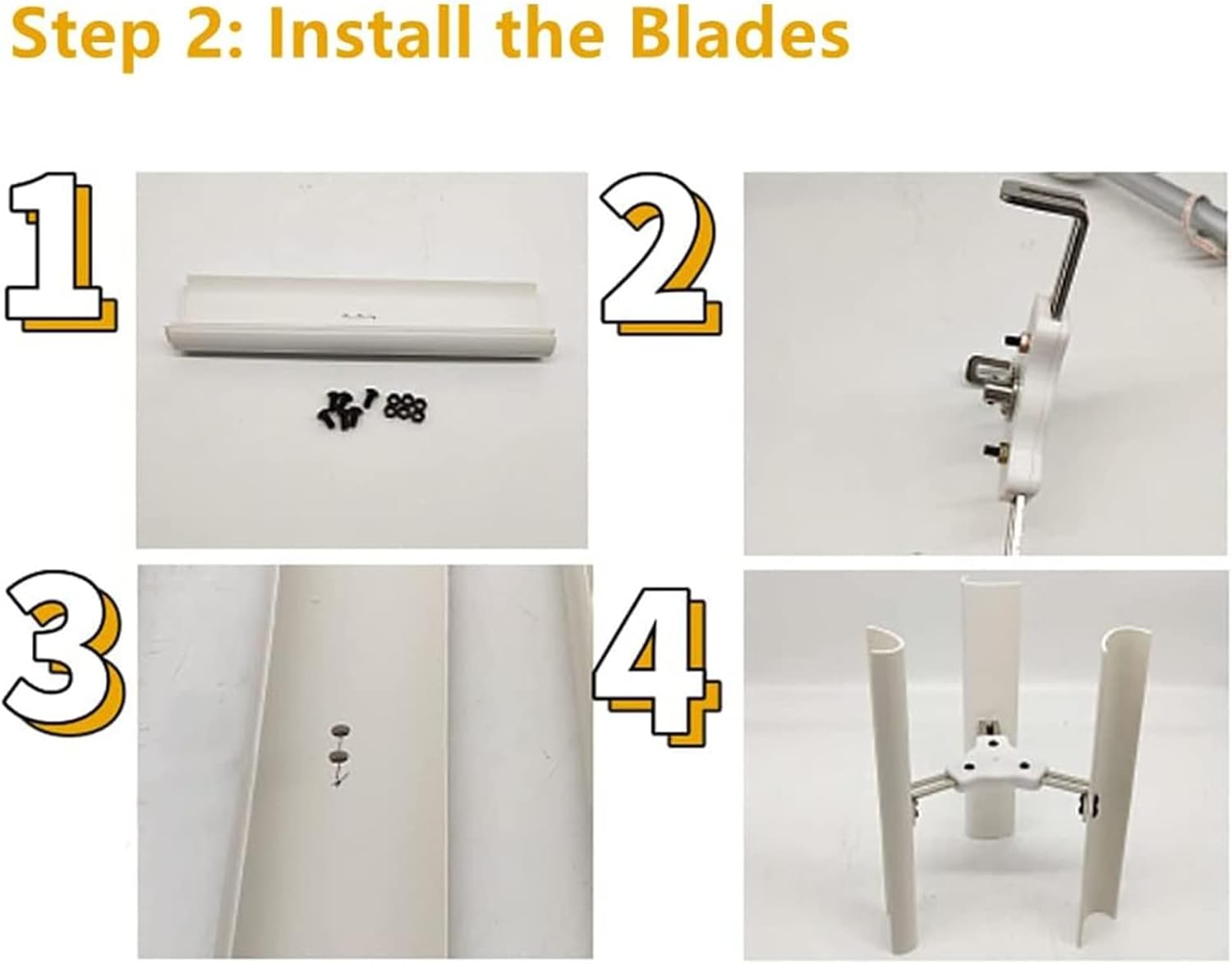 Step 2: Install the Blades

1

2

3

4