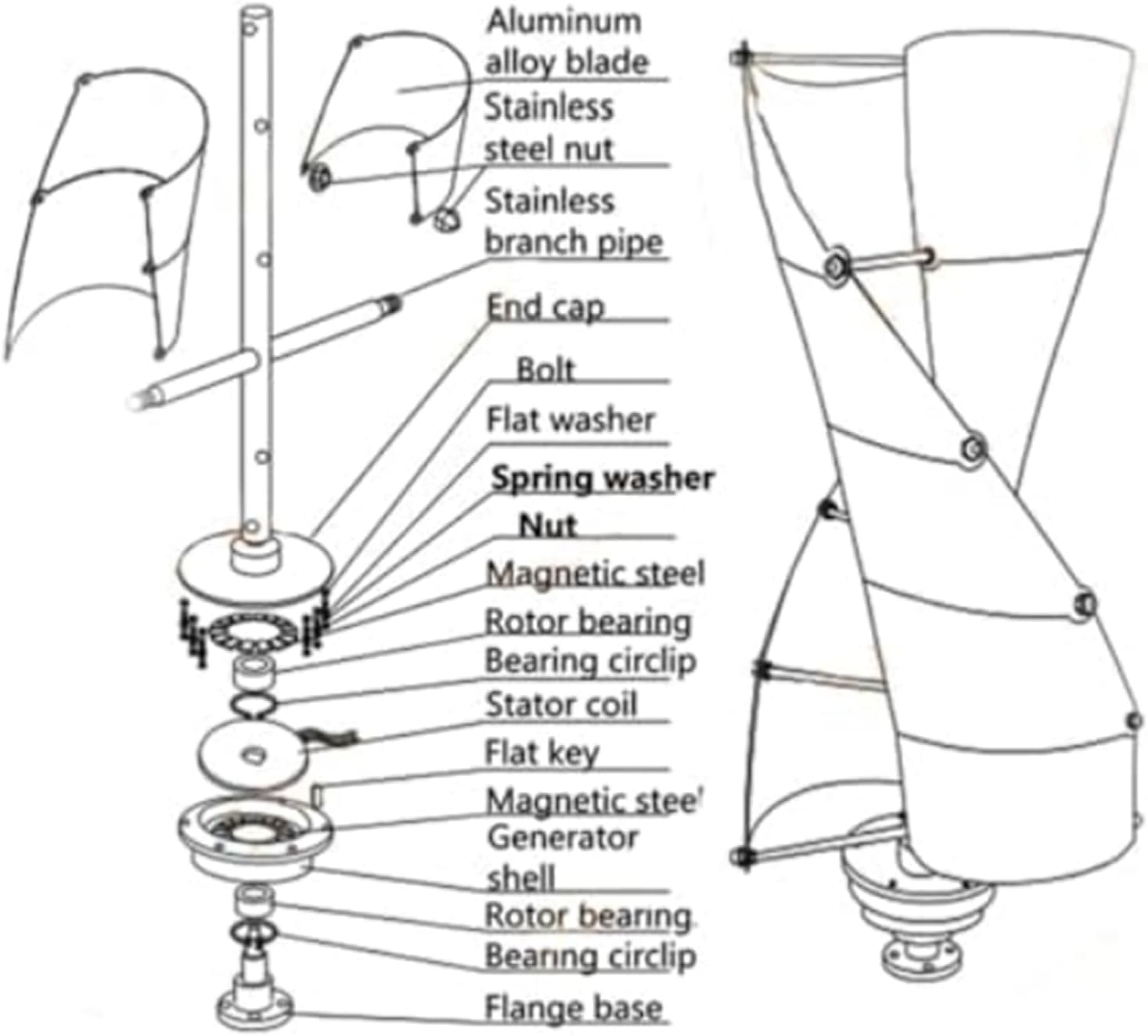 Aluminum alloy blade
Stainless steel nut
Stainless branch pipe
End cap
Bolt
Flat washer
Spring washer
Nut
Magnetic steel
Rotor bearing
Bearing circlip
Stator coil
Flat key
Magnetic steel
Generator shell
Rotor bearing
Bearing circlip
Flange base