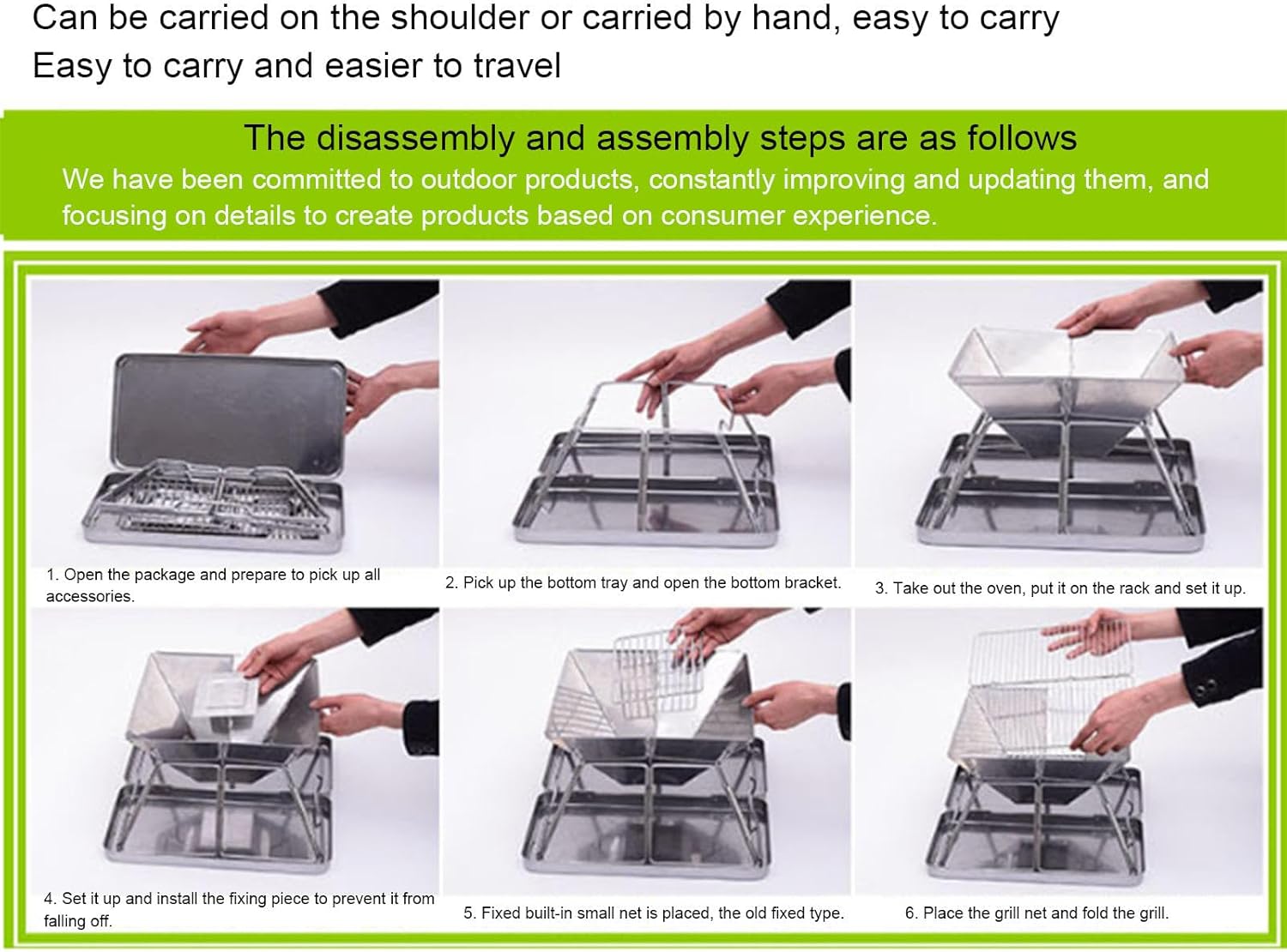 Can be carried on the shoulder or carried by hand, easy to carry
Easy to carry and easier to travel

The disassembly and assembly steps are as follows
We have been committed to outdoor products, constantly improving and updating them, and focusing on details to create products based on consumer experience.

1. Open the package and prepare to pick up all accessories.

2. Pick up the bottom tray and open the bottom bracket.

3. Take out the oven, put it on the rack and set it up.

4. Set it up and install the fixing piece to prevent it from falling off.

5. Fixed built-in small net is placed, the old fixed type.

6. Place the grill net and fold the grill.