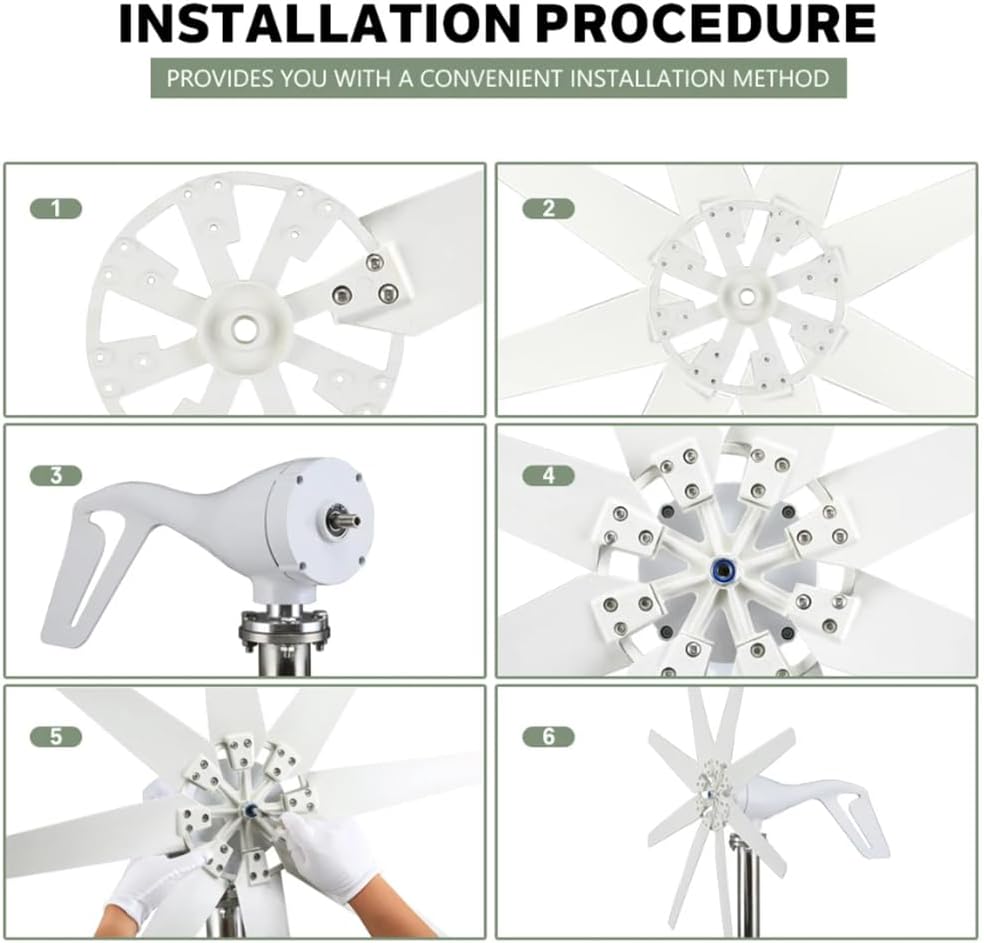 INSTALLATION PROCEDURE

PROVIDES YOU WITH A CONVENIENT INSTALLATION METHOD

1

2

3

4

5

6