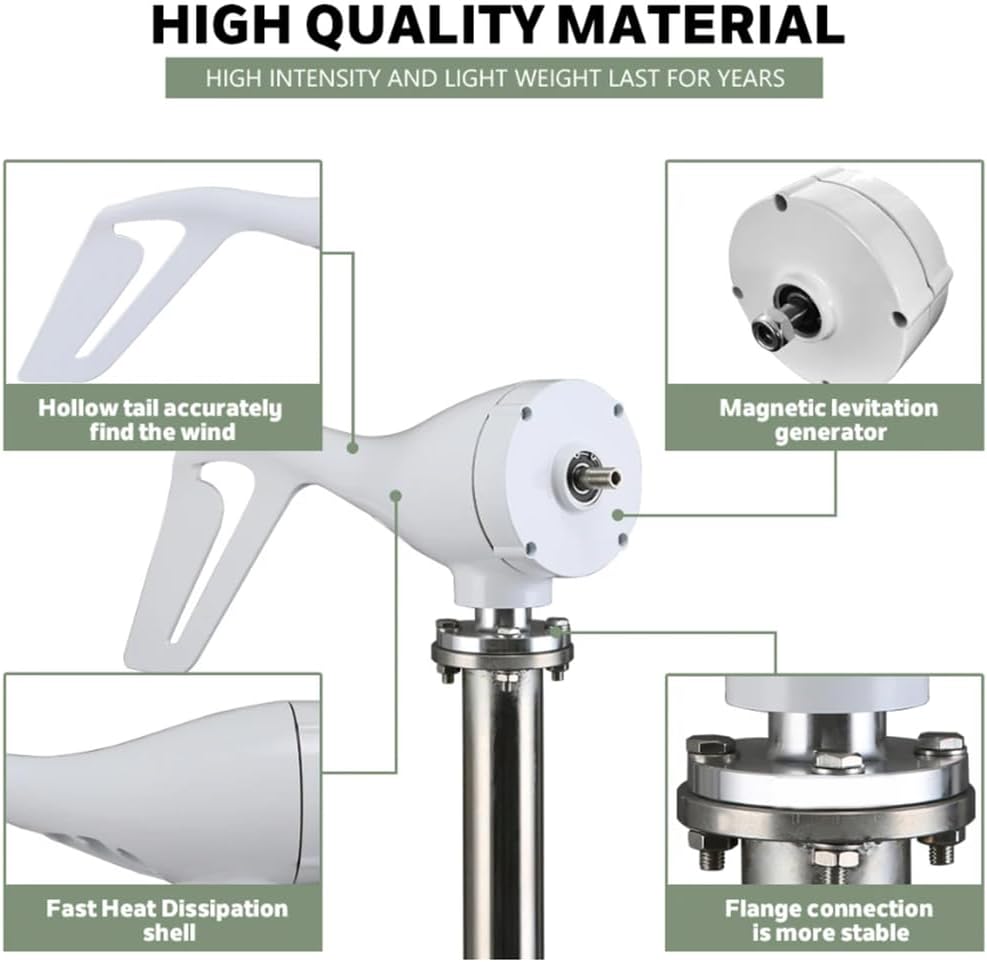 HIGH QUALITY MATERIAL

HIGH INTENSITY AND LIGHT WEIGHT LAST FOR YEARS

Hollow tail accurately find the wind

Magnetic levitation generator

Fast Heat Dissipation shell

Flange connection is more stable