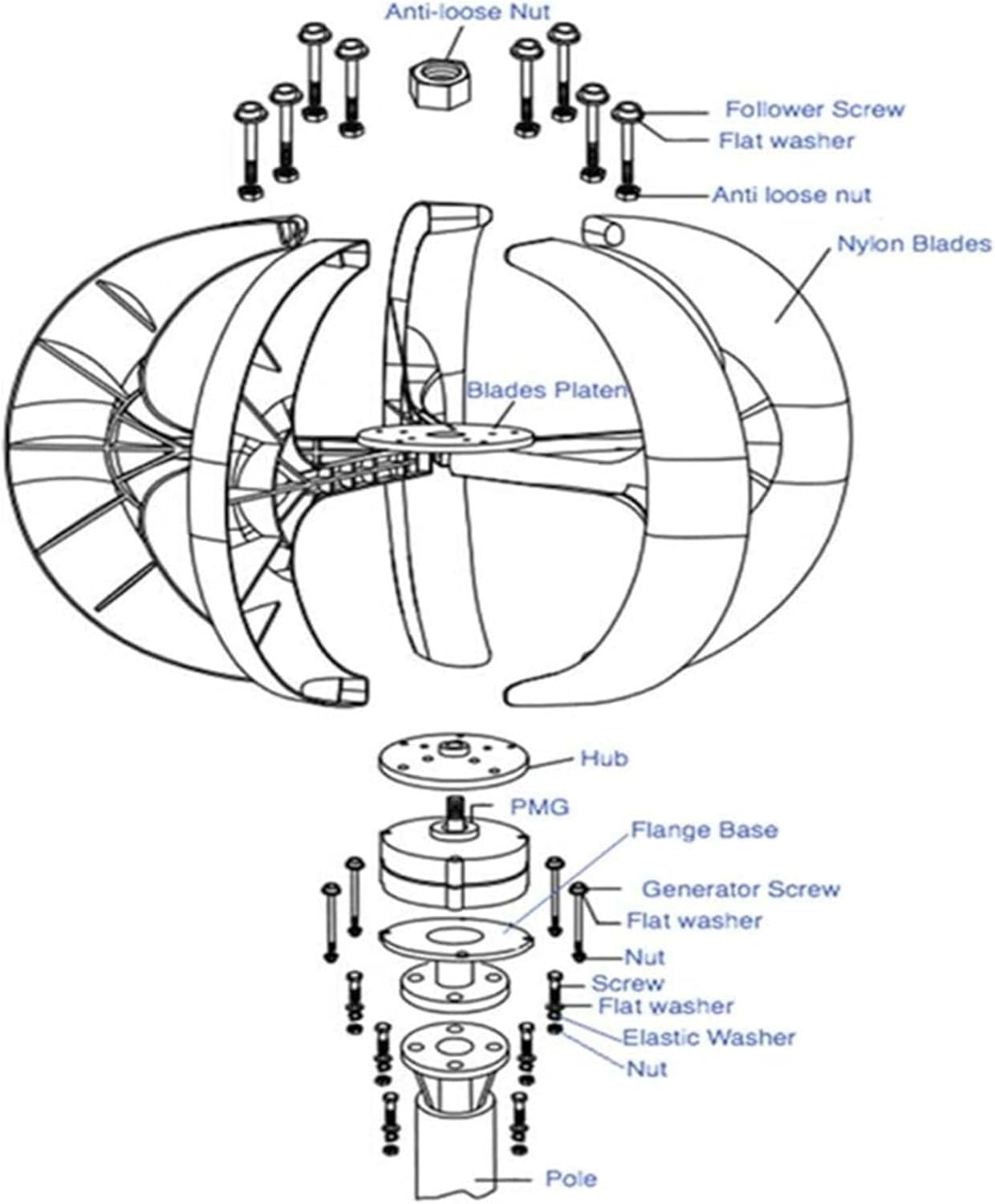 Anti-loose Nut

Follower Screw

Flat washer

Anti loose nut

Nylon Blades

Blades Platen

Hub

PMG

Flange Base

Generator Screw

Flat washer

Nut

Screw

Flat washer

Elastic Washer

Nut

Pole