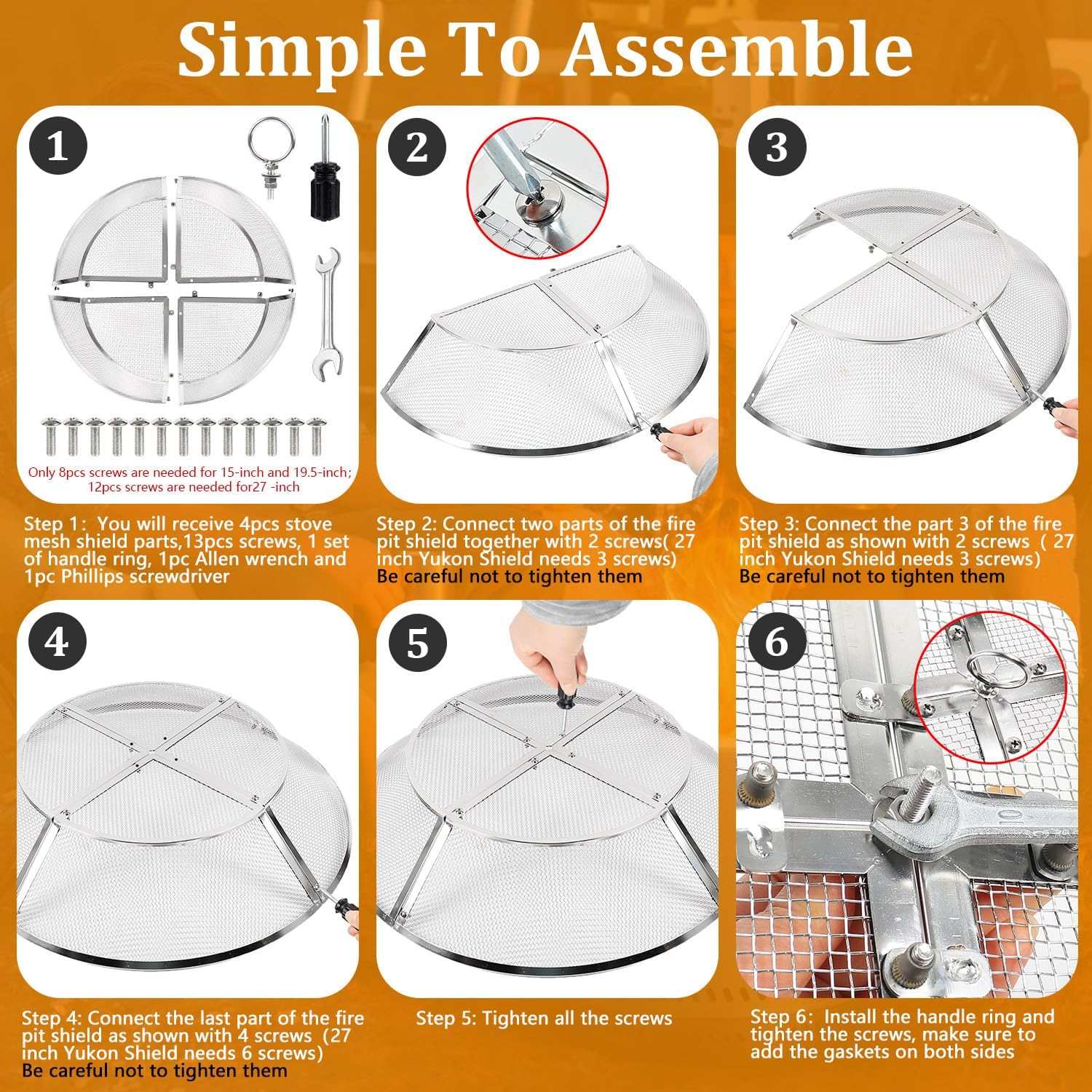 Simple To Assemble

1

Only 8pcs screws are needed for 15-inch and 19.5-inch; 12pcs screws are needed for27 -inch

Step 1: You will receive 4pcs stove mesh shield parts,13pcs screws, 1 set of handle ring, 1pc Allen wrench and 1pc Phillips screwdriver

2

Step 2: Connect two parts of the fire pit shield together with 2 screws( 27 inch Yukon Shield needs 3 screws) Be careful not to tighten them

3

Step 3: Connect the part 3 of the fire pit shield as shown with 2 screws ( 27 inch Yukon Shield needs 3 screws) Be careful not to tighten them

4

Step 4: Connect the last part of the fire pit shield as shown with 4 screws (27 inch Yukon Shield needs 6 screws) Be careful not to tighten them

5

Step 5: Tighten all the screws

6

Step 6: Install the handle ring and tighten the screws, make sure to add the gaskets on both sides