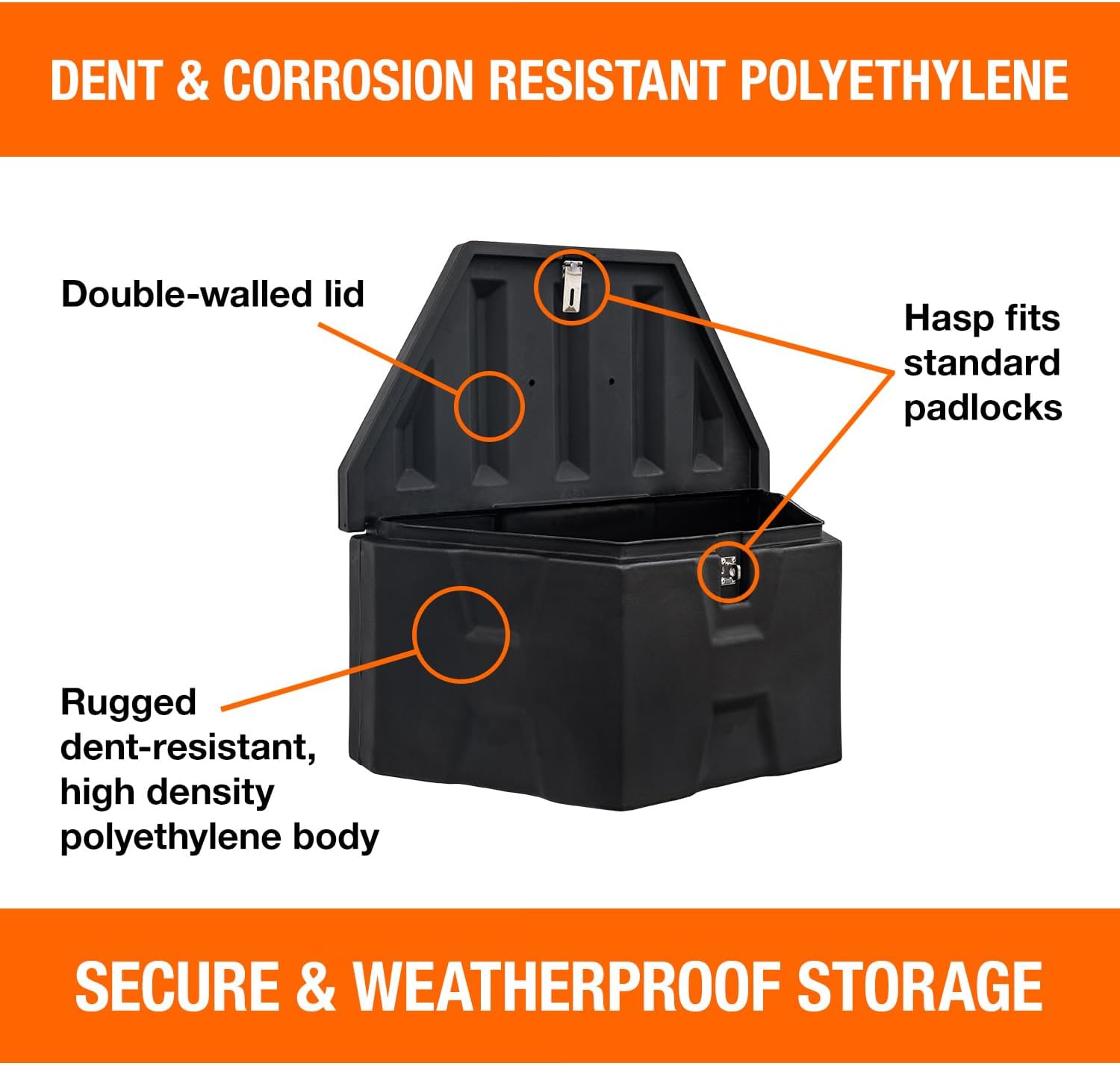 DENT & CORROSION RESISTANT POLYETHYLENE

Double-walled lid

Hasp fits standard padlocks

Rugged dent-resistant, high density polyethylene body

SECURE & WEATHERPROOF STORAGE