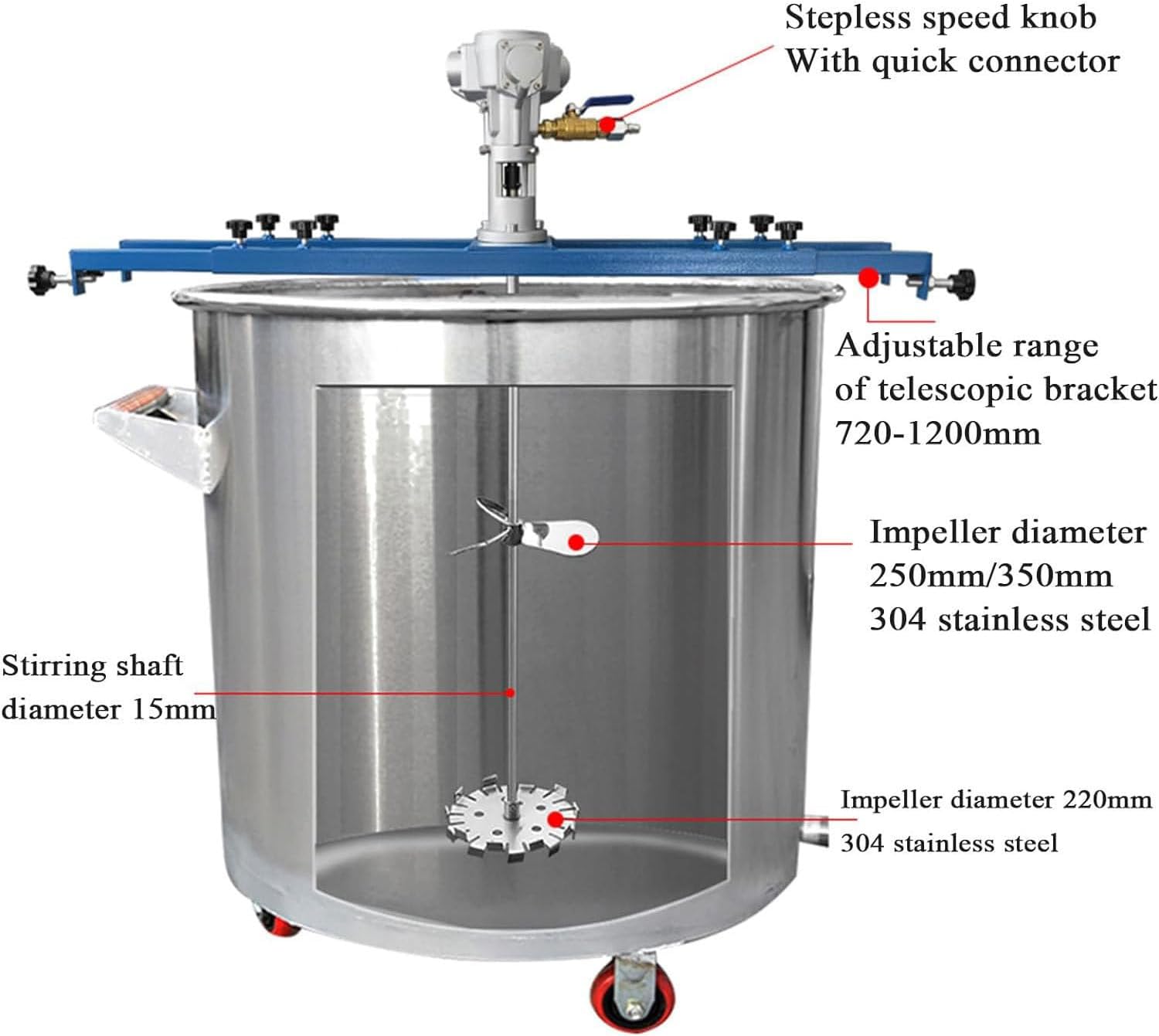 Stepless speed knob
With quick connector

Adjustable range of telescopic bracket 720-1200mm

Impeller diameter 250mm/350mm 304 stainless steel

Stirring shaft diameter 15mm

Impeller diameter 220mm
304 stainless steel