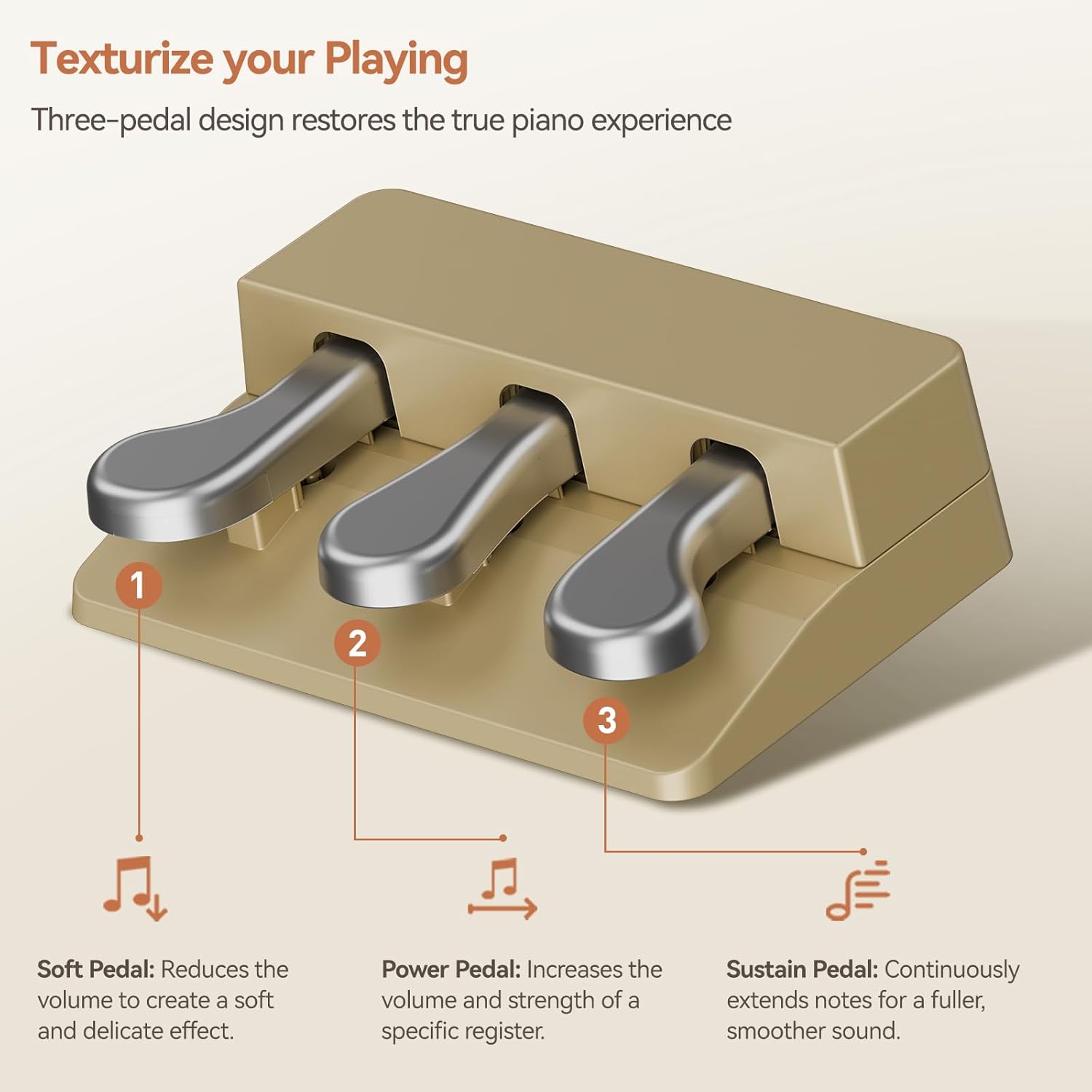 Texturize your Playing

Three-pedal design restores the true piano experience

1

2

3

Soft Pedal: Reduces the volume to create a soft and delicate effect.

Power Pedal: Increases the volume and strength of a specific register.

Sustain Pedal: Continuously extends notes for a fuller, smoother sound.