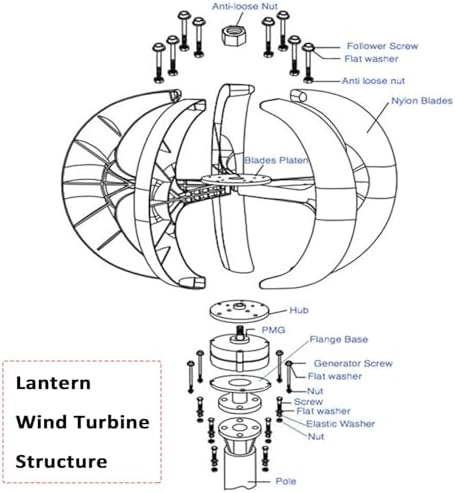 Anti-loose Nut

Follower Screw

Flat washer

Anti loose nut

Nylon Blades

Blades Platen

Hub

PMG

Flange Base

Generator Screw

Flat washer

Nut

Screw

Flat washer

Elastic Washer

Nut

Pole

Lantern

Wind Turbine

Structure