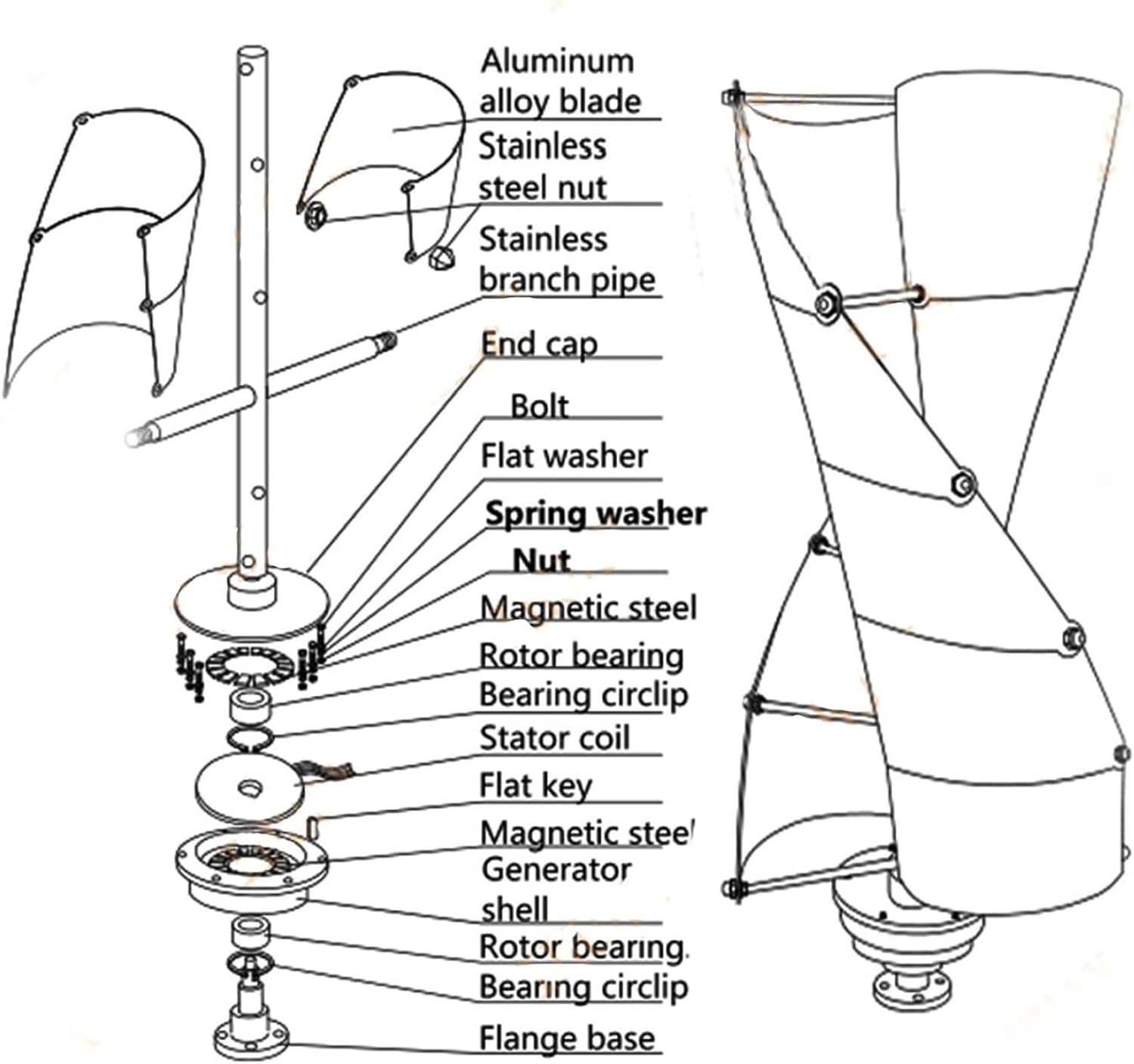 Aluminum alloy blade
Stainless steel nut
Stainless branch pipe
End cap
Bolt
Flat washer
Spring washer
Nut
Magnetic steel
Rotor bearing
Bearing circlip
Stator coil
Flat key
Magnetic steel
Generator shell
Rotor bearing
Bearing circlip
Flange base