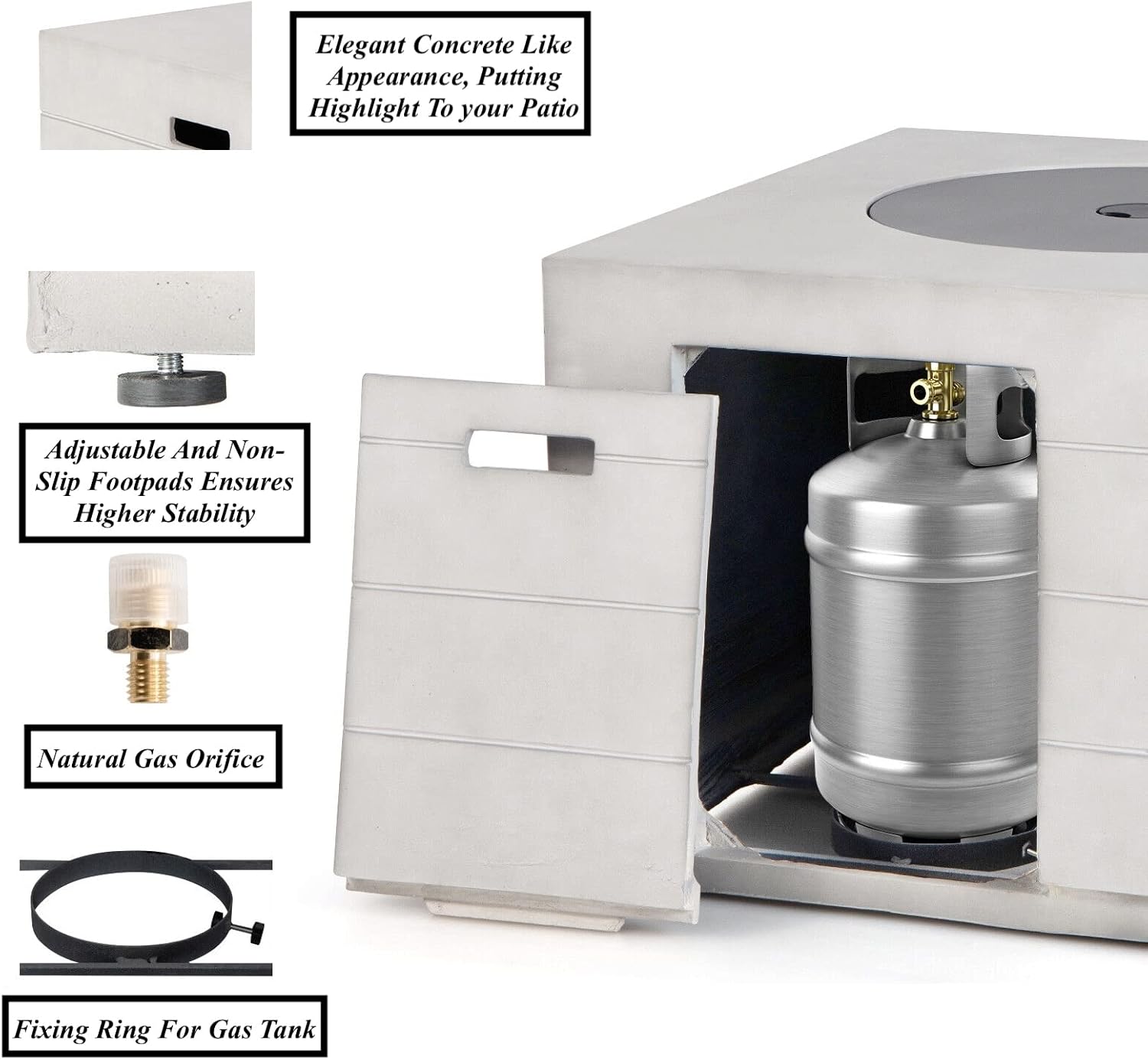 Elegant Concrete Like Appearance, Putting Highlight To your Patio

Adjustable And Non-Slip Footpads Ensures Higher Stability

Natural Gas Orifice

Fixing Ring For Gas Tank