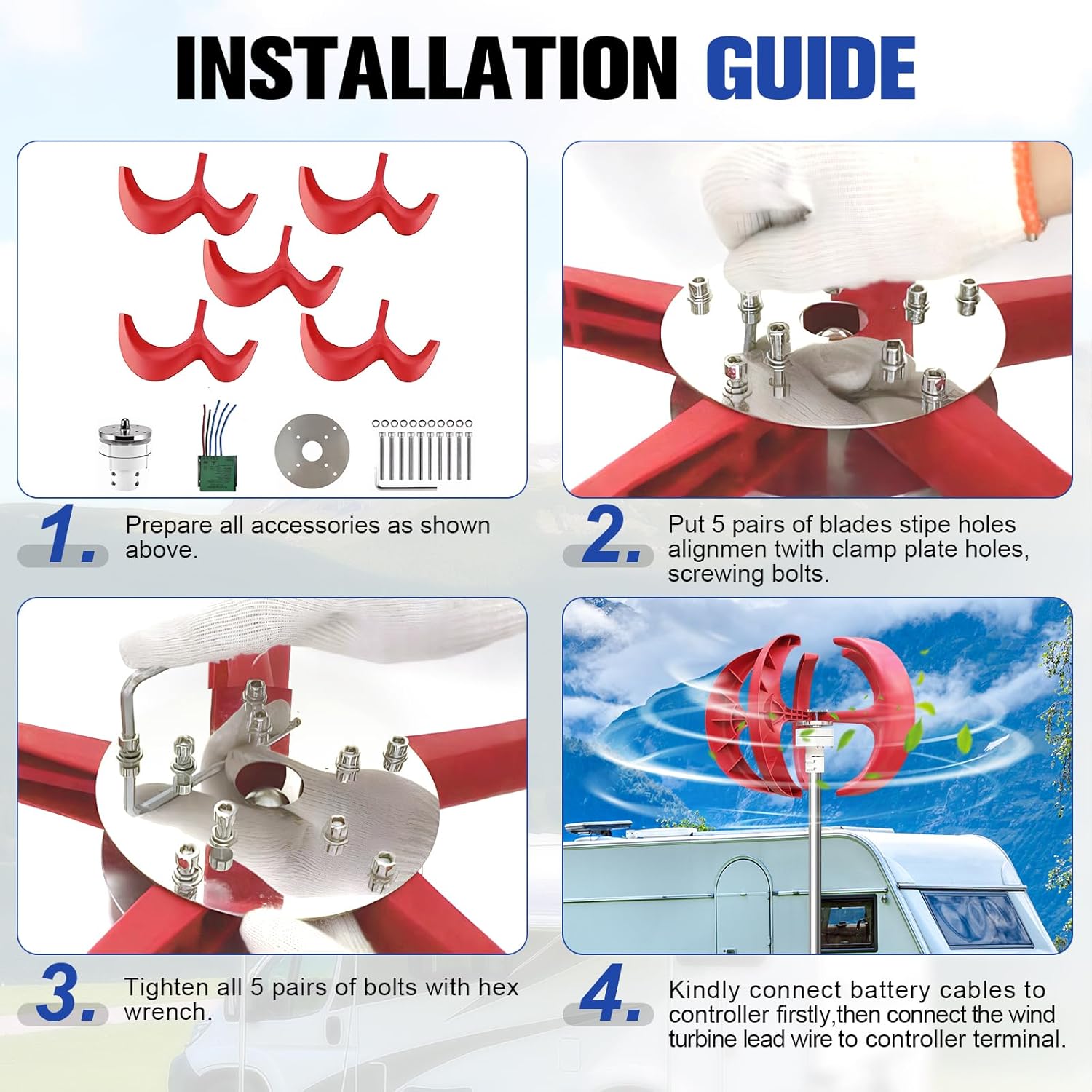 INSTALLATION GUIDE

1. Prepare all accessories as shown above.

2. Put 5 pairs of blades stipe holes alignmen twith clamp plate holes, screwing bolts.

3. Tighten all 5 pairs of bolts with hex wrench.

4. Kindly connect battery cables to controller firstly,then connect the wind turbine lead wire to controller terminal.