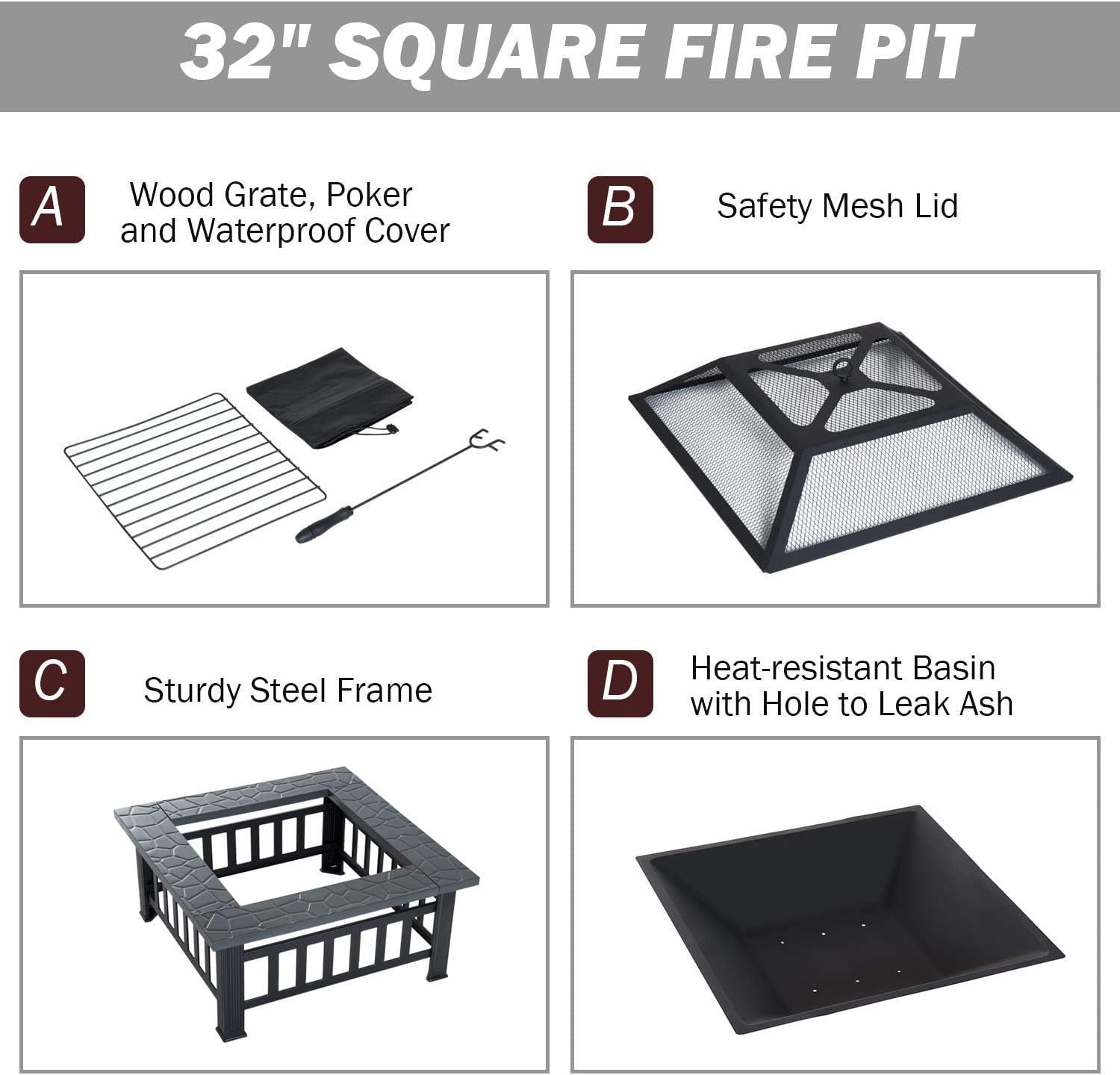 32" SQUARE FIRE PIT

A Wood Grate, Poker and Waterproof Cover

B Safety Mesh Lid

C Sturdy Steel Frame

D Heat-resistant Basin with Hole to Leak Ash