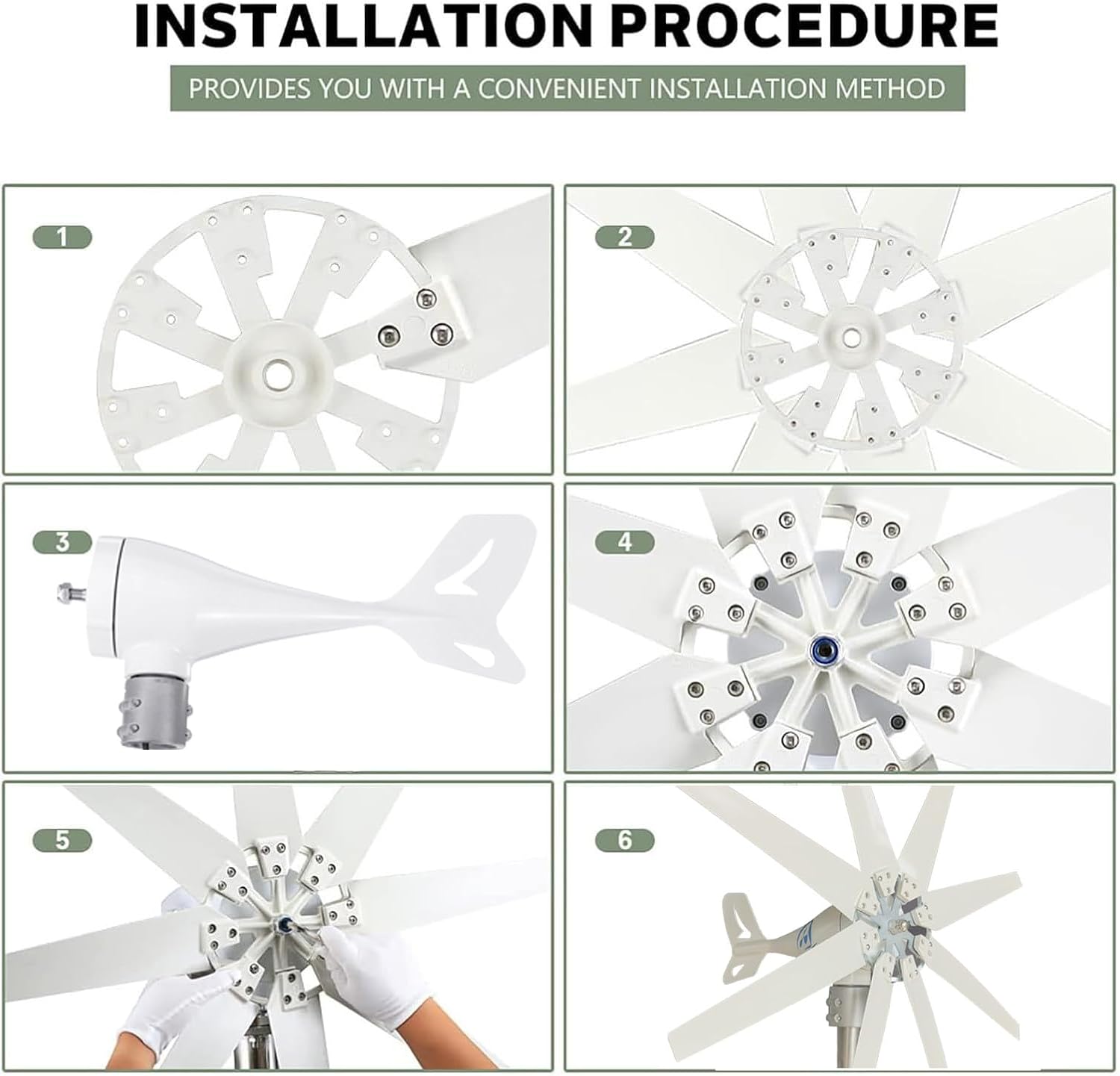 INSTALLATION PROCEDURE

PROVIDES YOU WITH A CONVENIENT INSTALLATION METHOD

1

2

3

4

5

6