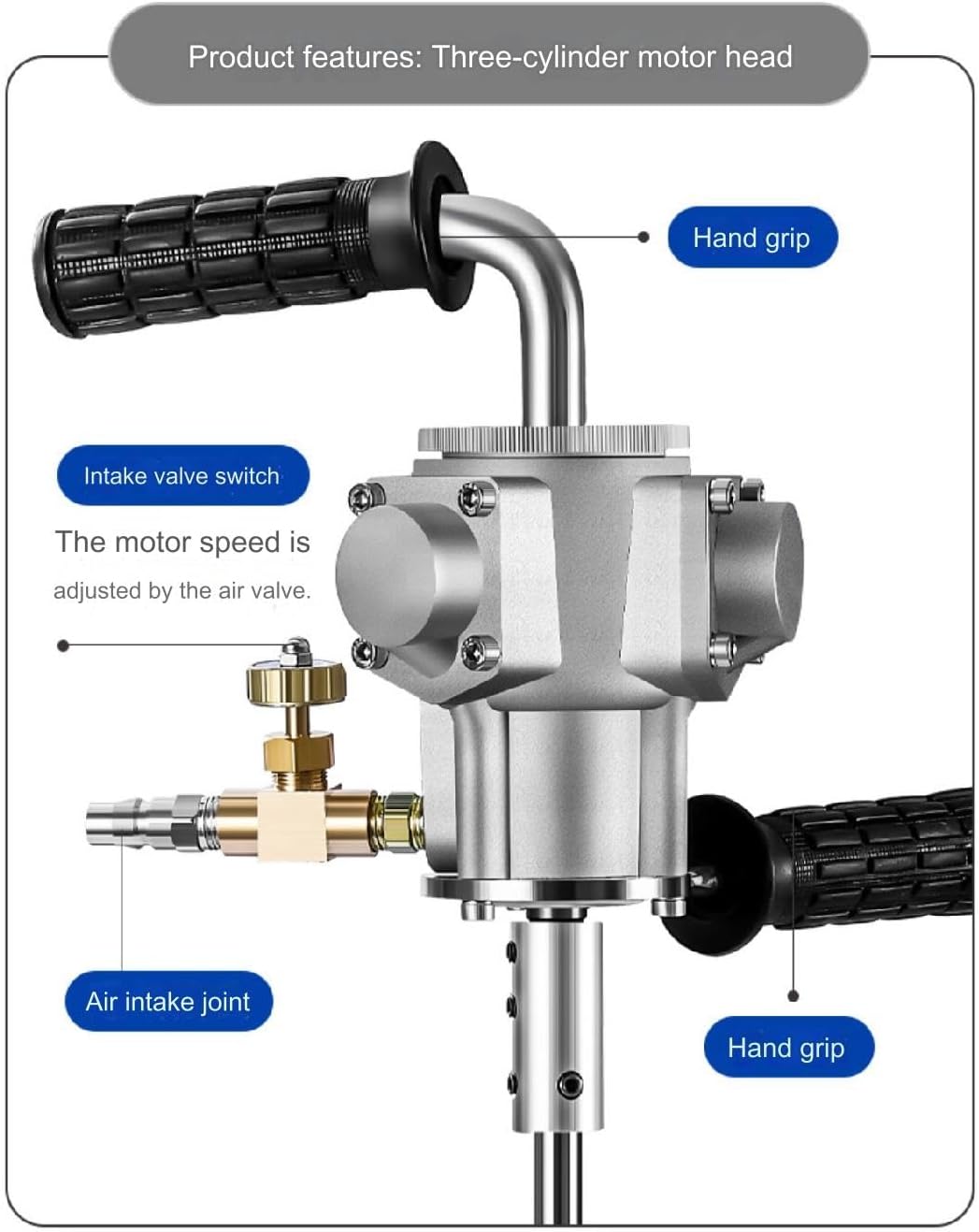 Product features: Three-cylinder motor head

Hand grip

Intake valve switch

The motor speed is adjusted by the air valve.

Air intake joint

Hand grip