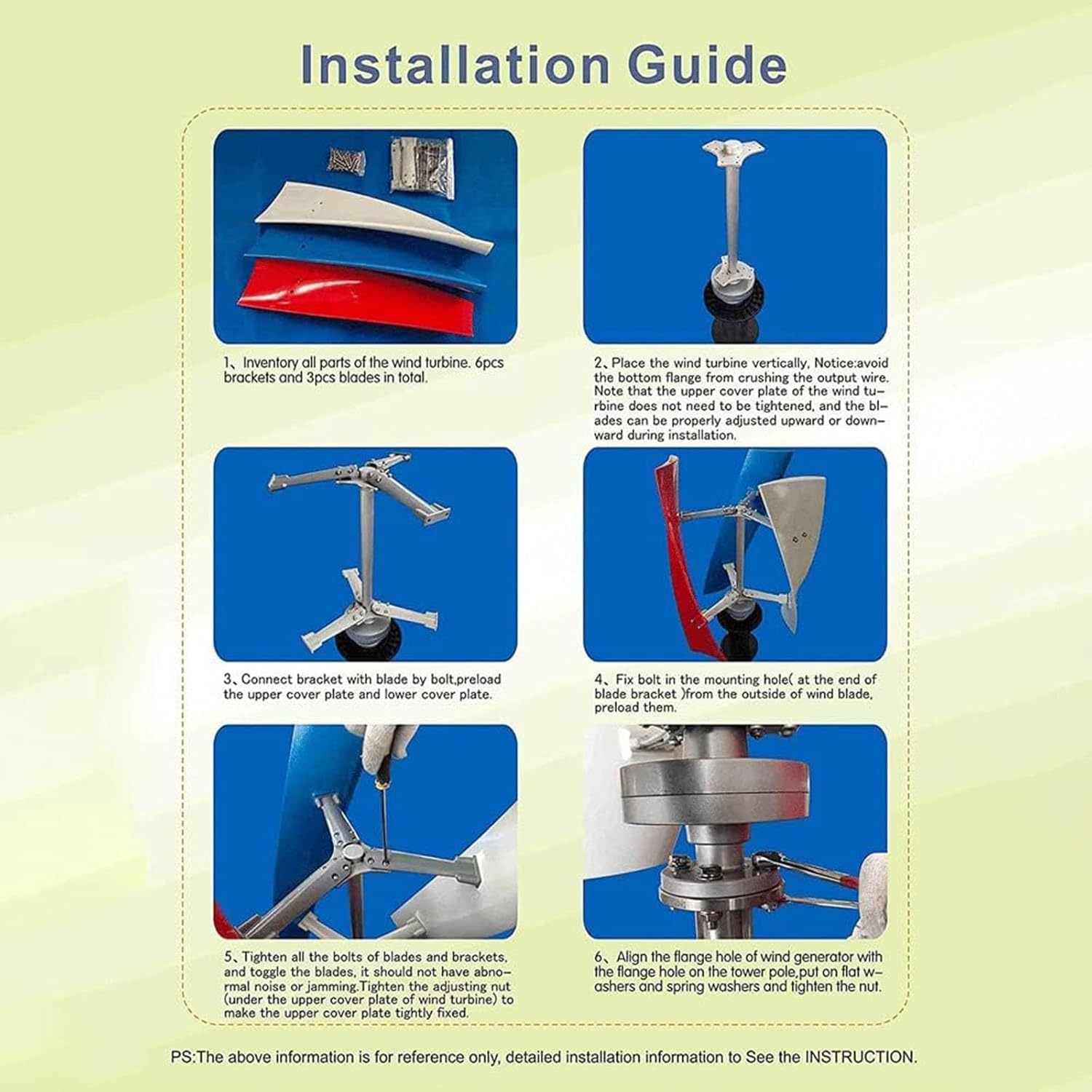 Installation Guide

1、Inventory all parts of the wind turbine. 6pcs brackets and 3pcs blades in total.

2、Place the wind turbine vertically, Notice:avoid the bottom flange from crushing the output wire. Note that the upper cover plate of the wind turbine does not need to be tightened, and the blades can be properly adjusted upward or downward during installation.

3、Connect bracket with blade by bolt,preload the upper cover plate and lower cover plate.

4、Fix bolt in the mounting hole( at the end of blade bracket )from the outside of wind blade, preload them.

5、Tighten all the bolts of blades and brackets, and toggle the blades, it should not have abnormal noise or jamming.Tighten the adjusting nut (under the upper cover plate of wind turbine) to make the upper cover plate tightly fixed.

6、Align the flange hole of wind generator with the flange hole on the tower pole,put on flat washers and spring washers and tighten the nut.

PS:The above information is for reference only, detailed installation information to See the INSTRUCTION.