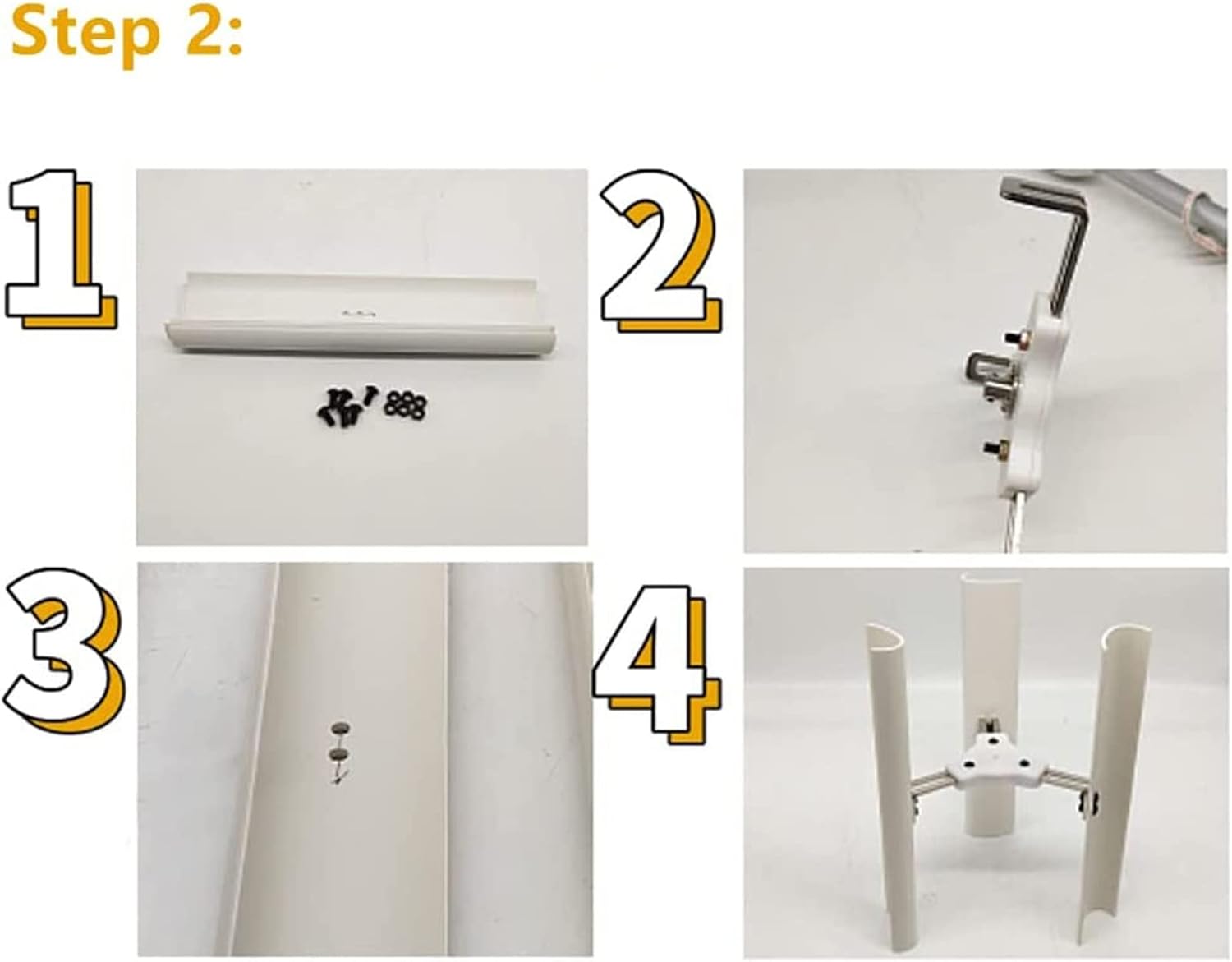 Step 2:

1

2

3

4