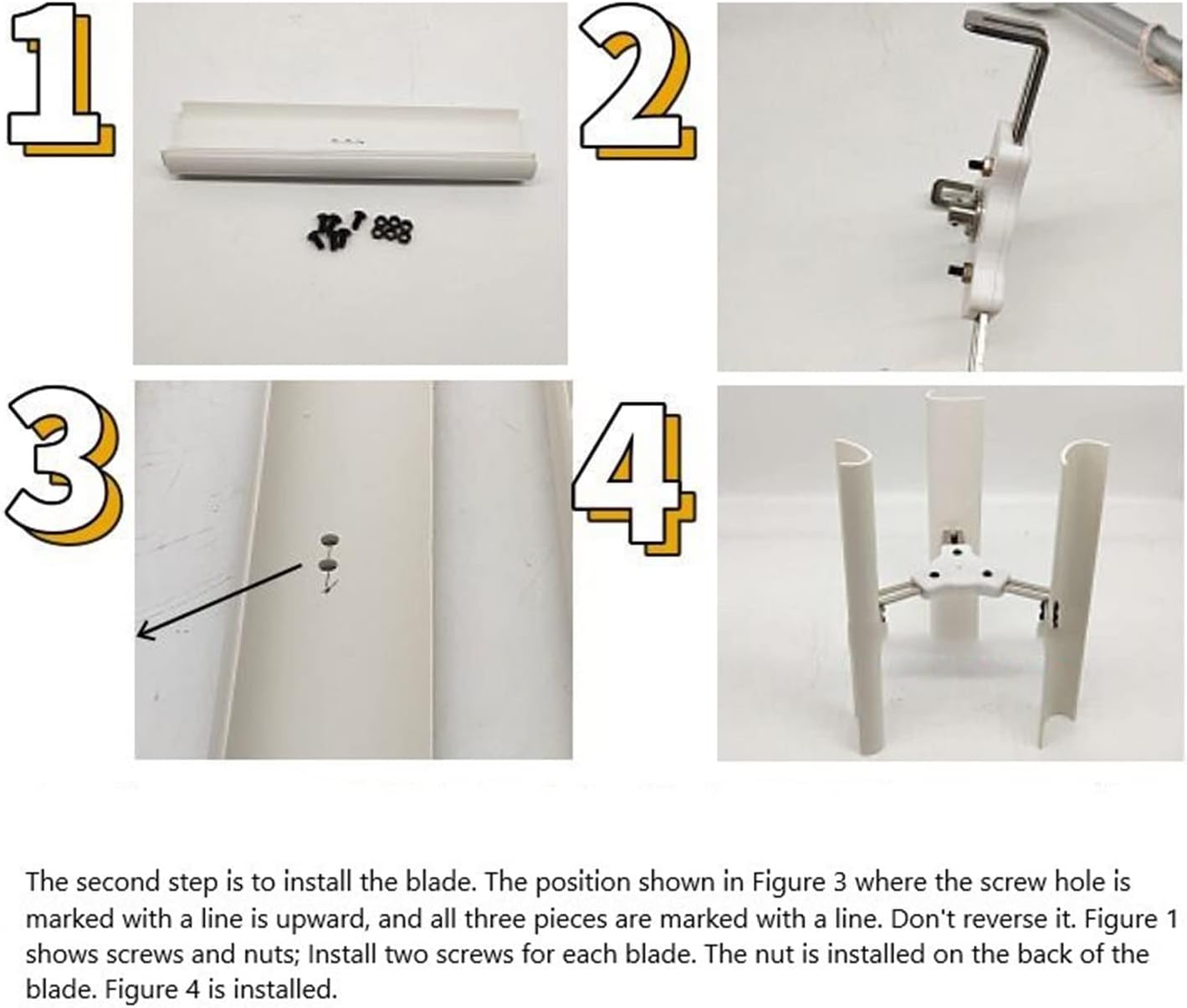 1

2

3

4

The second step is to install the blade. The position shown in Figure 3 where the screw hole is marked with a line is upward, and all three pieces are marked with a line. Don't reverse it. Figure 1 shows screws and nuts; Install two screws for each blade. The nut is installed on the back of the blade. Figure 4 is installed.