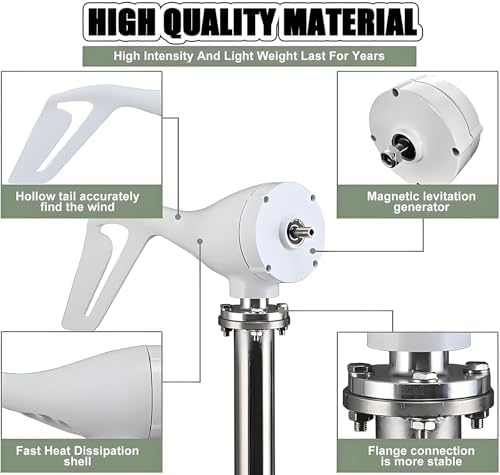 HIGH QUALITY MATERIAL

High Intensity And Light Weight Last For Years

Hollow tail accurately find the wind

Magnetic levitation generator

Fast Heat Dissipation shell

Flange connection is more stable