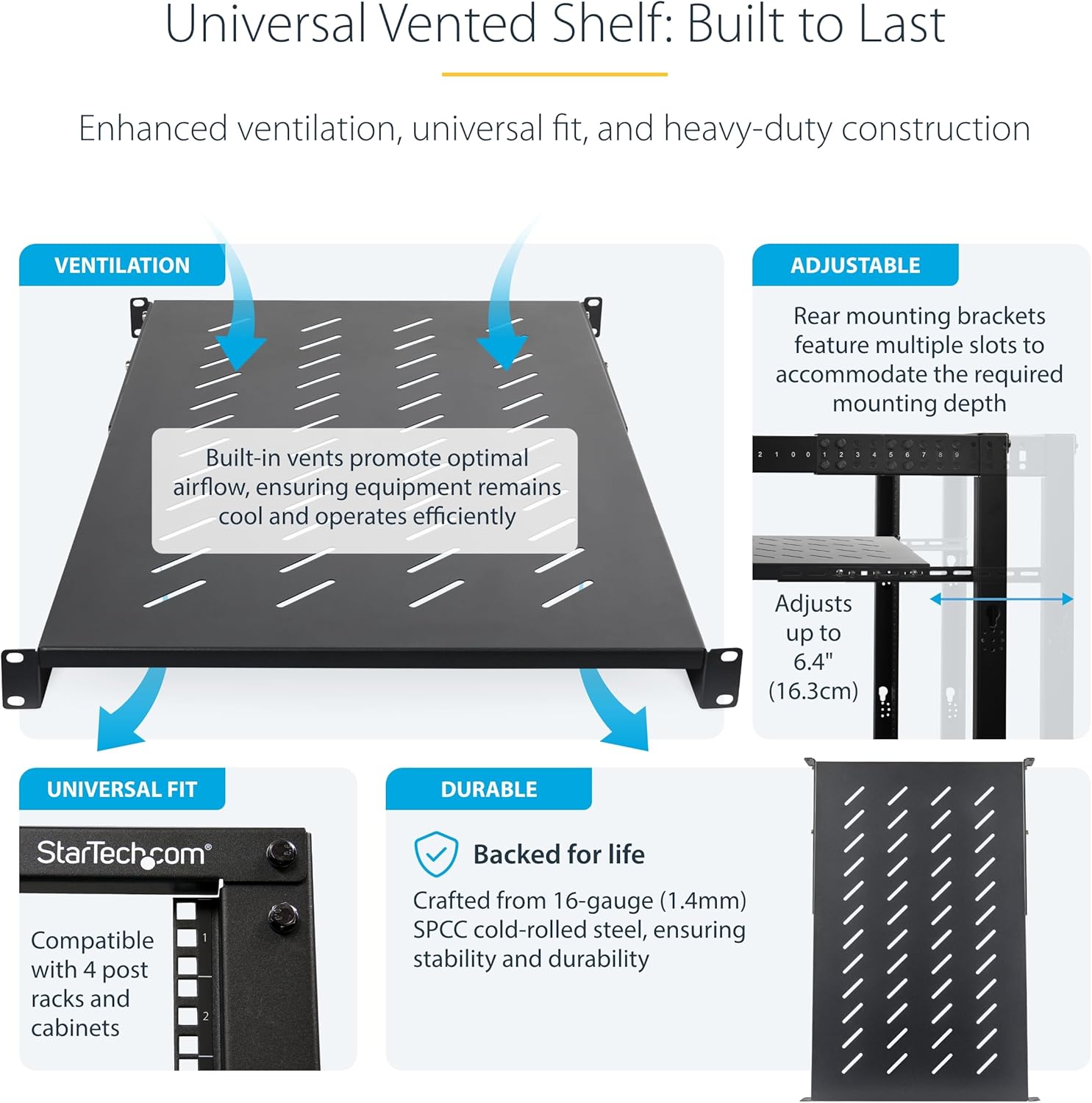 Universal Vented Shelf: Built to Last

Enhanced ventilation, universal fit, and heavy-duty construction

VENTILATION

Built-in vents promote optimal airflow, ensuring equipment remains cool and operates efficiently

ADJUSTABLE

Rear mounting brackets feature multiple slots to accommodate the required mounting depth

2 1 0 0 1 2 3 4 5 6 7 8 9

Adjusts up to 6.4" (16.3cm)

UNIVERSAL FIT

StarTech.com

Compatible with 4 post racks and cabinets

1

2

DURABLE

Backed for life

Crafted from 16-gauge (1.4mm) SPCC cold-rolled steel, ensuring stability and durability