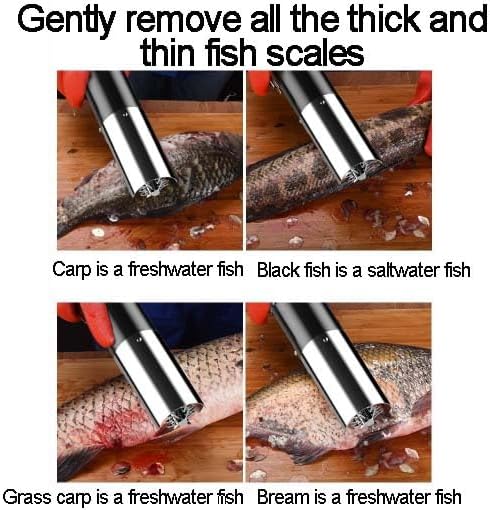 Gently remove all the thick and thin fish scales

Carp is a freshwater fish

Black fish is a saltwater fish

Grass carp is a freshwater fish

Bream is a freshwater fish