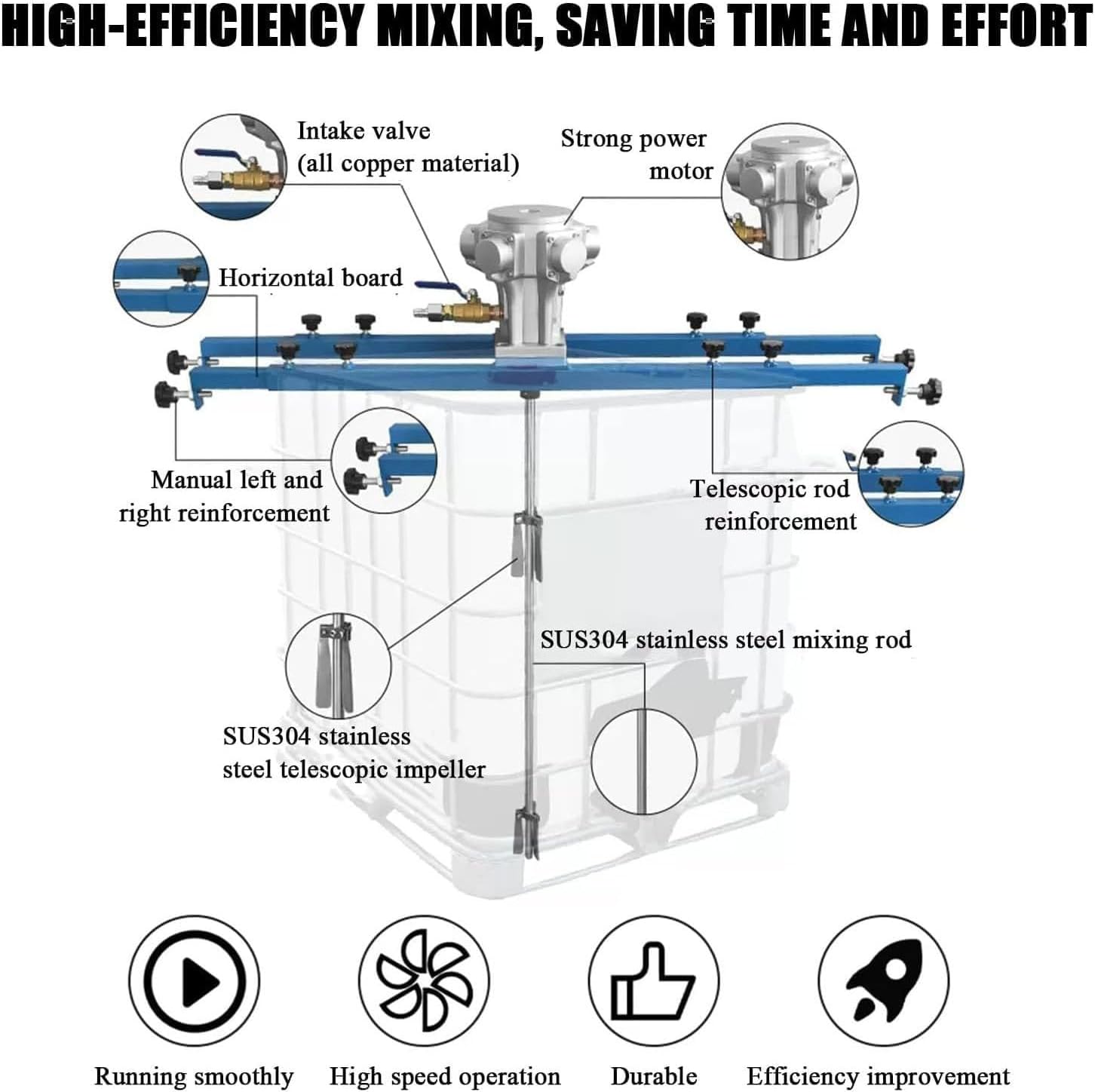 HIGH-EFFICIENCY MIXING, SAVING TIME AND EFFORT

Intake valve
(all copper material)

Strong power
motor

Horizontal board

Manual left and
right reinforcement

Telescopic rod
reinforcement

SUS304 stainless steel mixing rod

SUS304 stainless
steel telescopic impeller

Running smoothly

High speed operation

Durable

Efficiency improvement