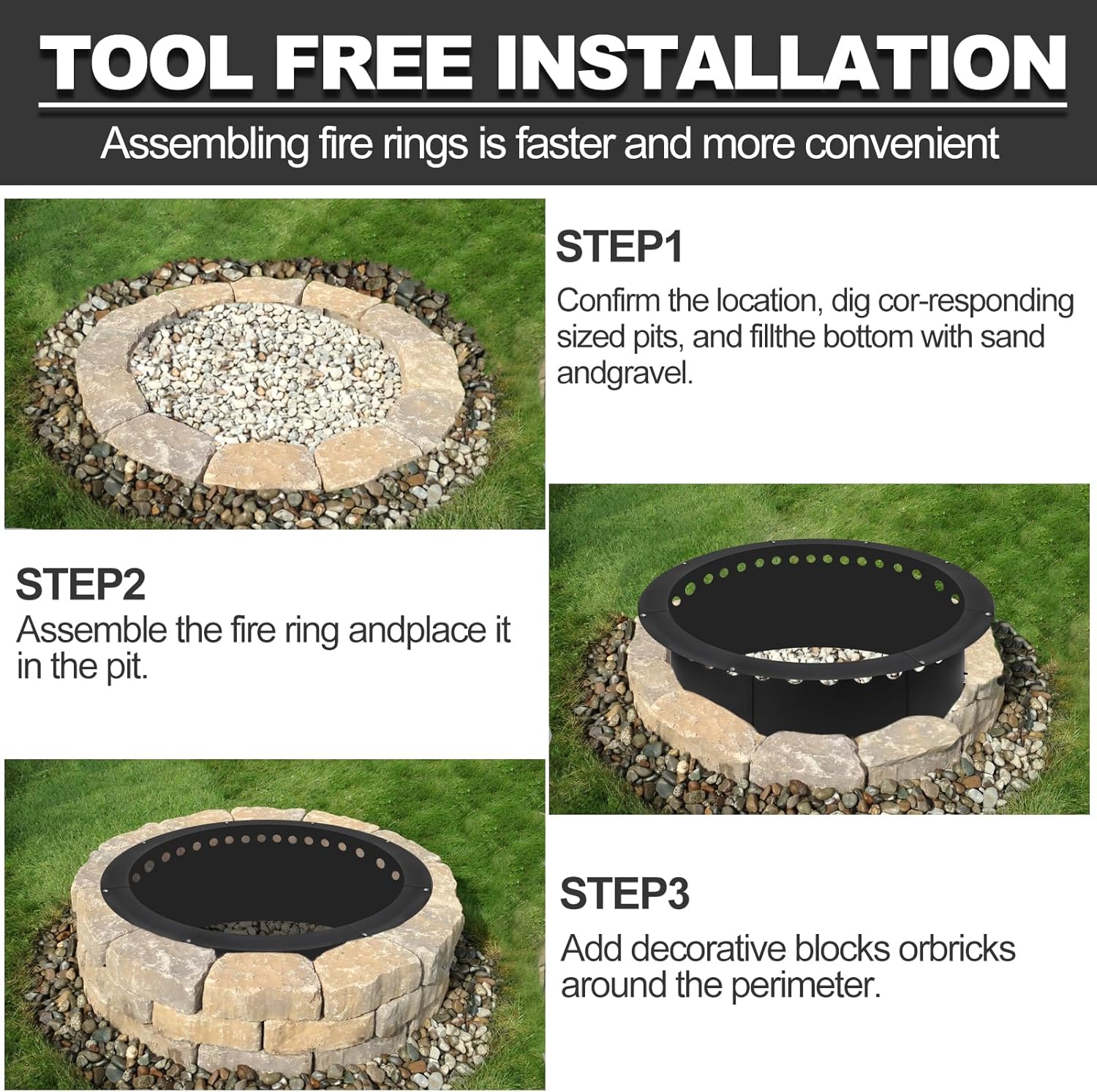 TOOL FREE INSTALLATION

Assembling fire rings is faster and more convenient

STEP1

Confirm the location, dig cor-responding sized pits, and fillthe bottom with sand andgravel.

STEP2

Assemble the fire ring andplace it in the pit.

STEP3

Add decorative blocks orbricks around the perimeter.